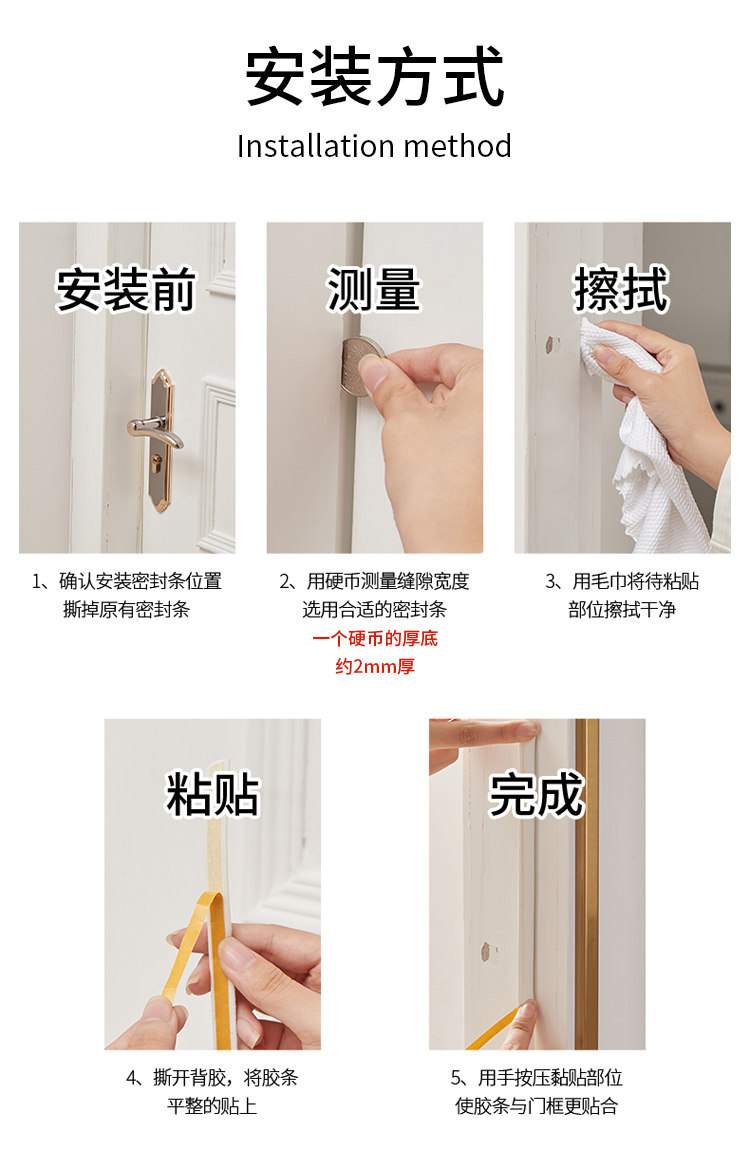 安装方式

Installation method

安装前

1、确认安装密封条位置
撕掉原有密封条

测量

2、用硬币测量缝隙宽度
选用合适的密封条
一个硬币的厚底
约2mm厚

擦拭

3、用毛巾将待粘贴
部位擦拭干净

粘贴

4、撕开背胶，将胶条
平整的贴上

完成

5、用手按压黏贴部位
使胶条与门框更贴合