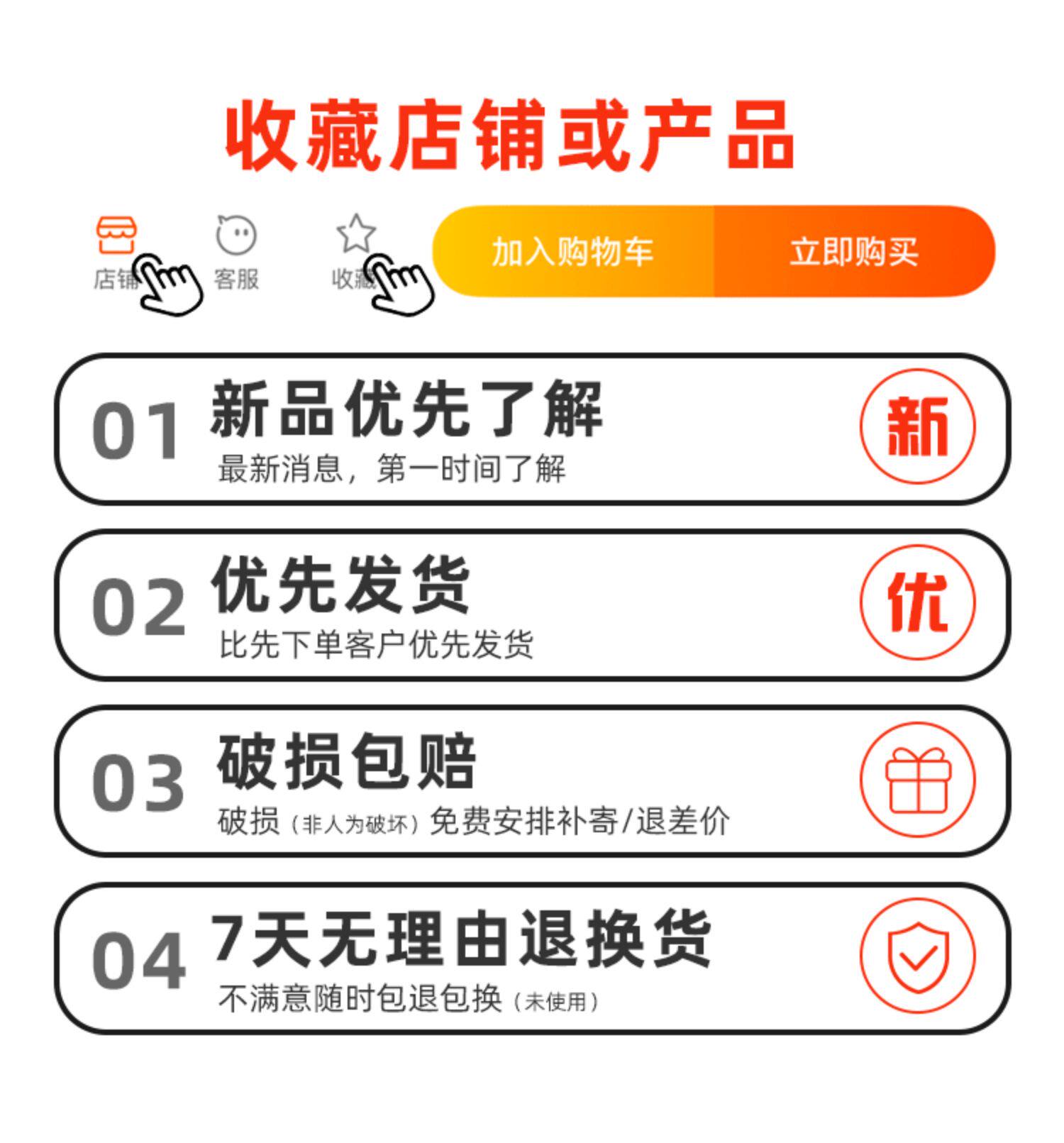 收藏店铺或产品

店铺 客服 收藏 加入购物车 立即购买

01 新品优先了解
最新消息，第一时间了解
新

02 优先发货
比先下单客户优先发货
优

03 破损包赔
破损（非人为破坏）免费安排补寄/退差价

04 7天无理由退换货
不满意随时包退包换（未使用）