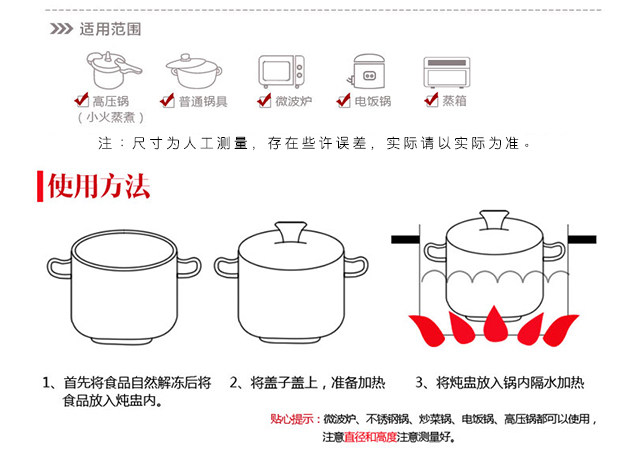 适用范围

高压锅
（小火蒸煮）

普通锅具

微波炉

电饭锅

蒸箱

注：尺寸为人工测量，存在些许误差，实际请以实际为准。

使用方法

1、首先将食品自然解冻后将食品放入炖盅内。

2、将盖子盖上，准备加热

3、将炖盅放入锅内隔水加热

贴心提示：微波炉、不锈钢锅、炒菜锅、电饭锅、高压锅都可以使用，注意直径和高度注意测量好。