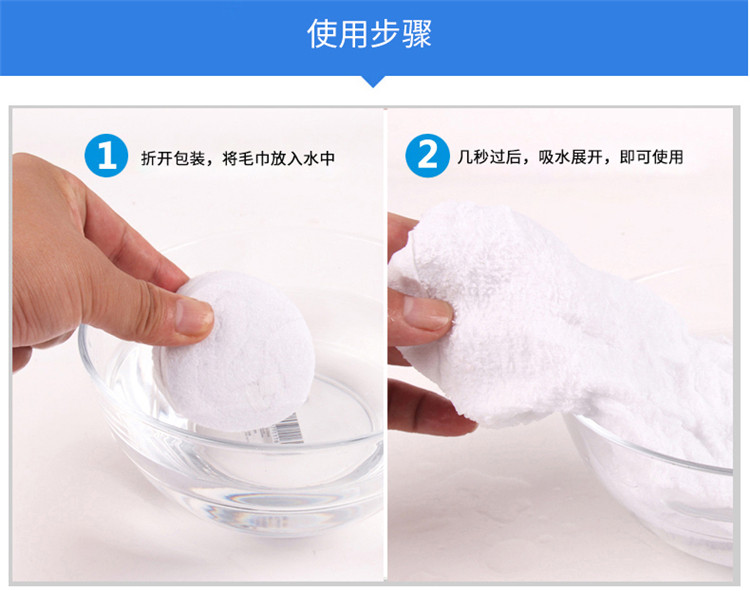 使用步骤

1 折开包装，将毛巾放入水中

2 几秒过后，吸水展开，即可使用