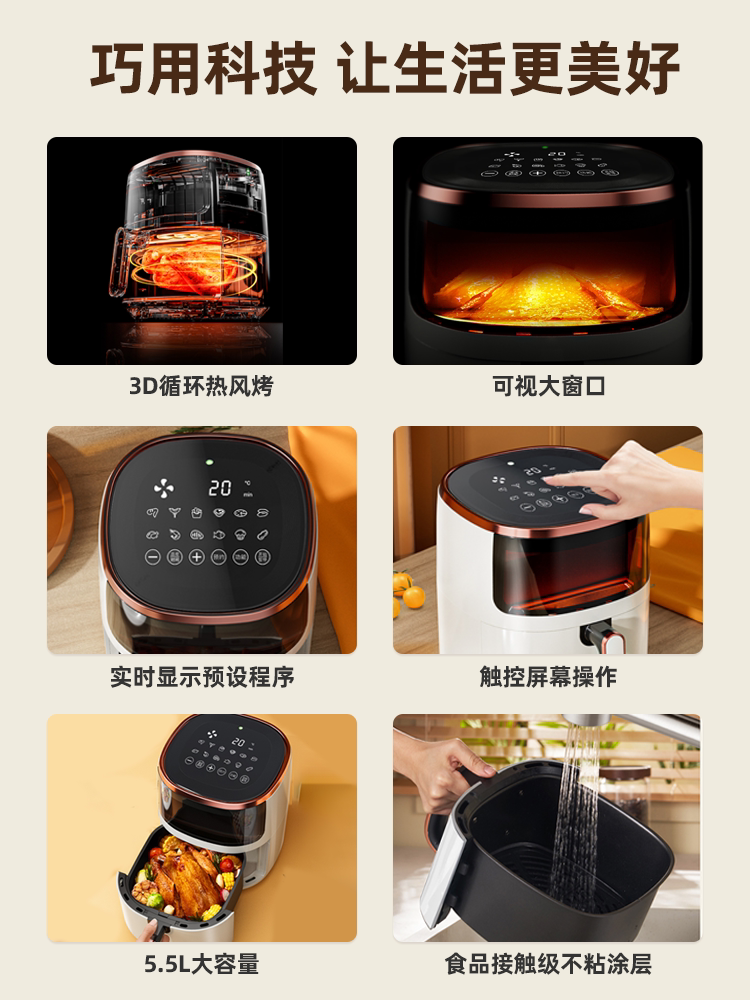 巧用科技 让生活更美好

3D循环热风烤

可视大窗口

20 °C min

实时显示预设程序

触控屏幕操作

5.5L大容量

食品接触级不粘涂层