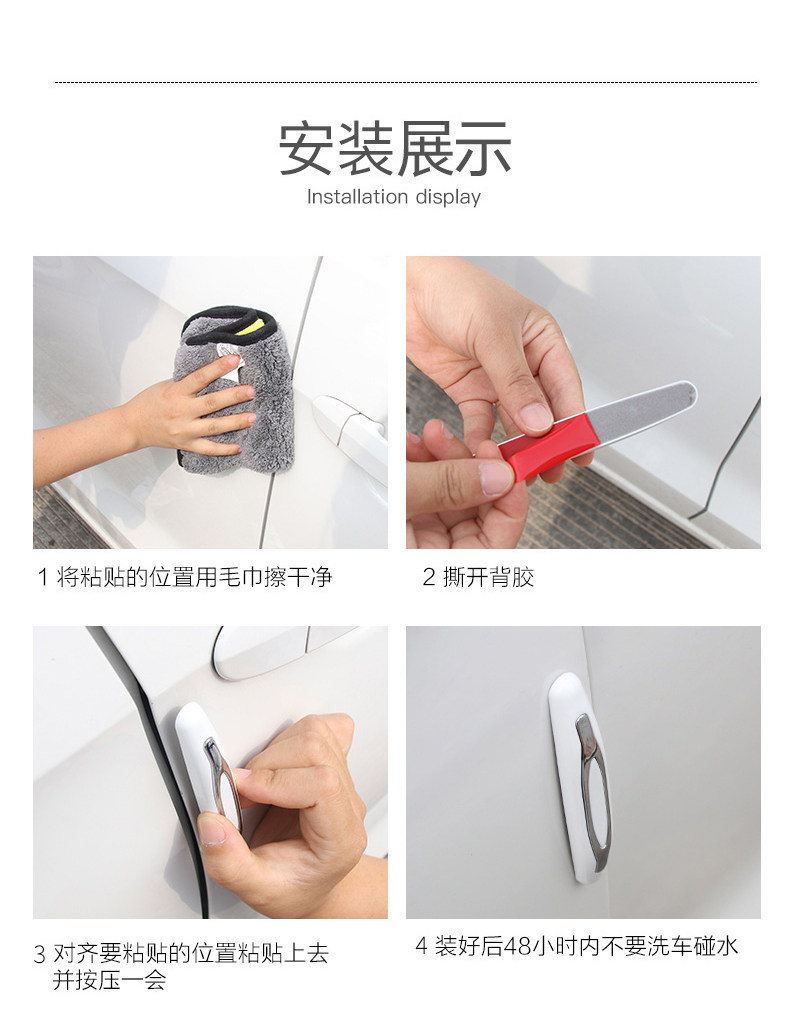 安装展示
Installation display

1 将粘贴的位置用毛巾擦干净

2 撕开背胶

3 对齐要粘贴的位置粘贴上去并按压一会

4 装好后48小时内不要洗车碰水