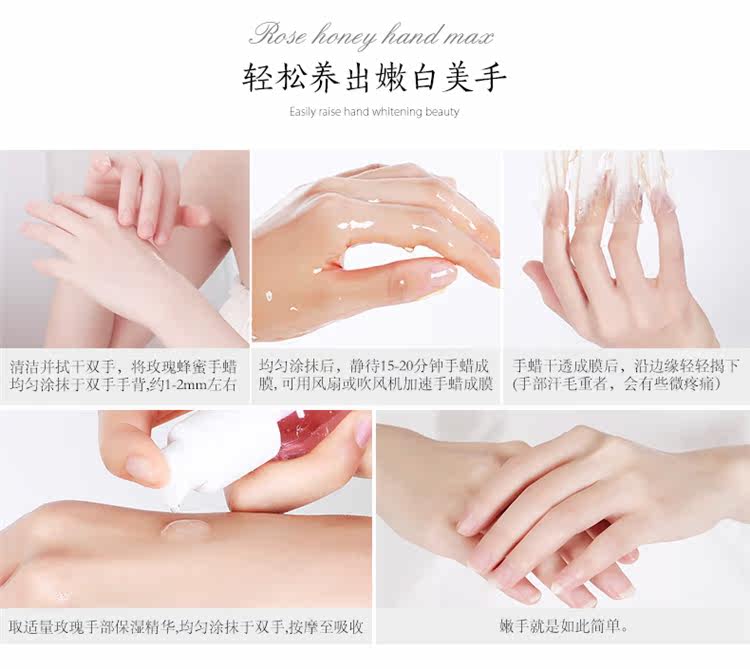 Rose honey hand max

轻松养出嫩白美手

Easily raise hand whitening beauty

清洁并拭干双手，将玫瑰蜂蜜手蜡均匀涂抹于双手手背，约1-2mm左右

均匀涂抹后，静待15-20分钟手蜡成膜，可用风扇或吹风机加速手蜡成膜

手蜡干透成膜后，沿边缘轻轻揭下（手部汗毛重者，会有些微疼痛）

取适量玫瑰手部保湿精华，均匀涂抹于双手，按摩至吸收

嫩手就是如此简单。