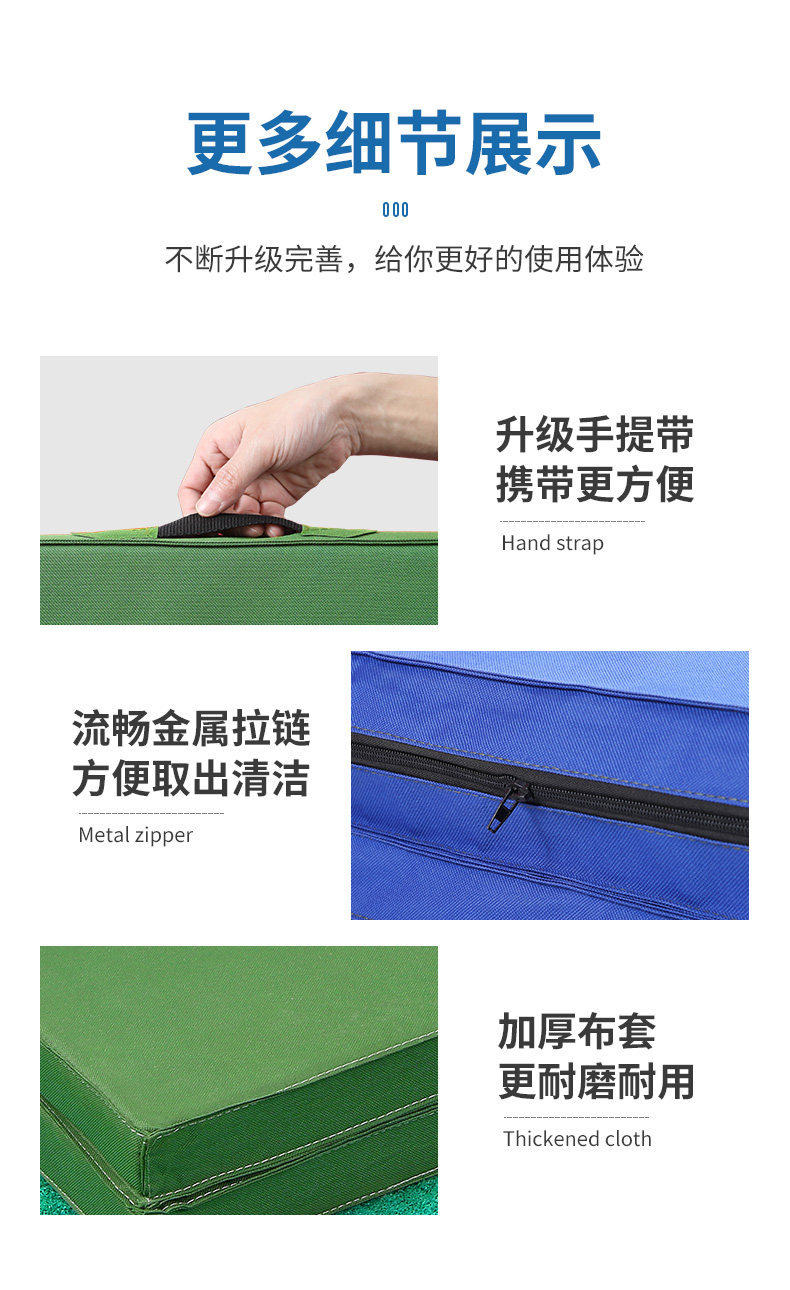 更多细节展示

不断升级完善，给你更好的使用体验

升级手提带
携带更方便

Hand strap

流畅金属拉链
方便取出清洁

Metal zipper

加厚布套
更耐磨耐用

Thickened cloth