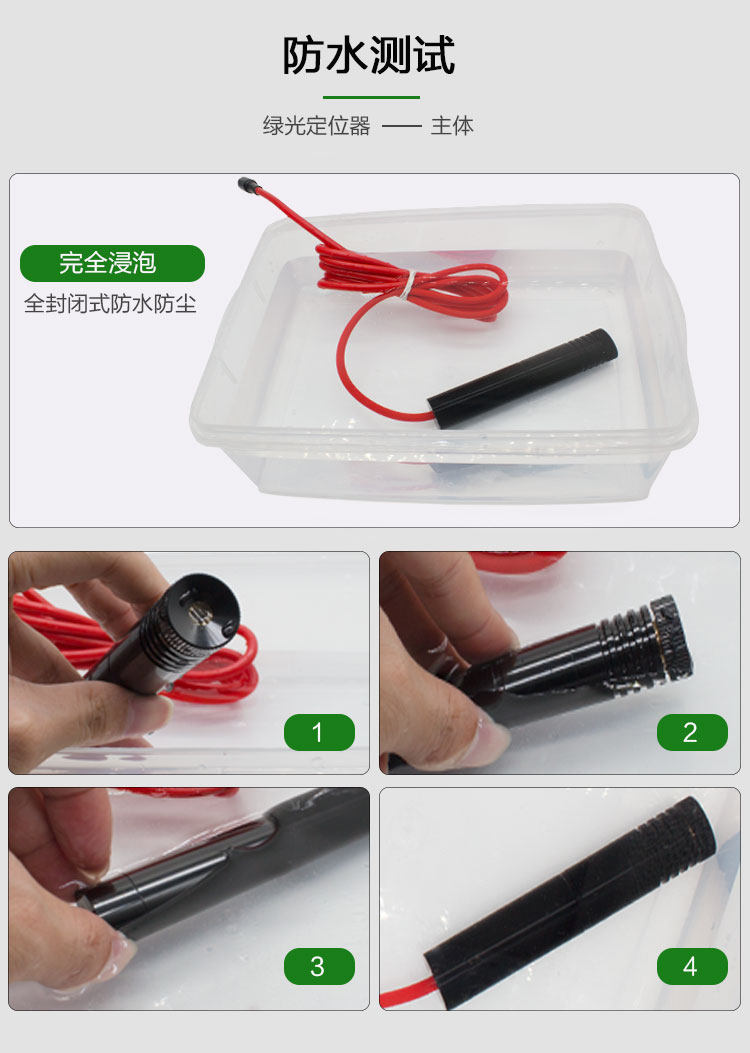 防水测试

绿光定位器 —— 主体

完全浸泡

全封闭式防水防尘

1

2

3

4