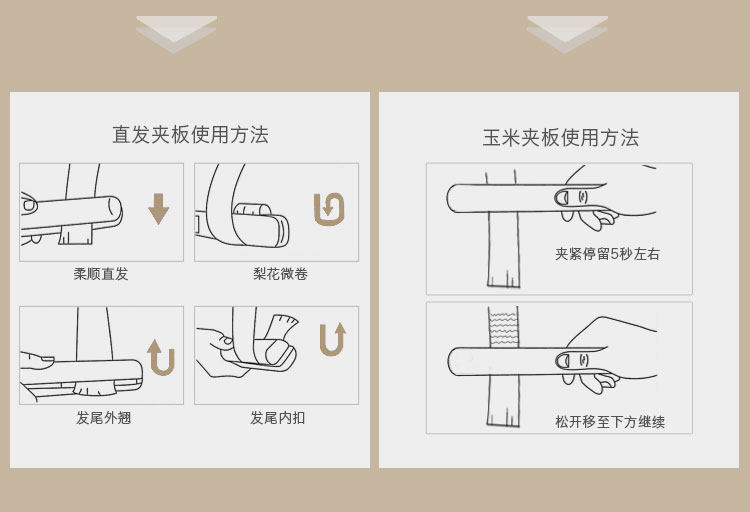 直发夹板使用方法

柔顺直发

梨花微卷

发尾外翘

发尾内扣

玉米夹板使用方法

夹紧停留5秒左右

松开移至下方继续