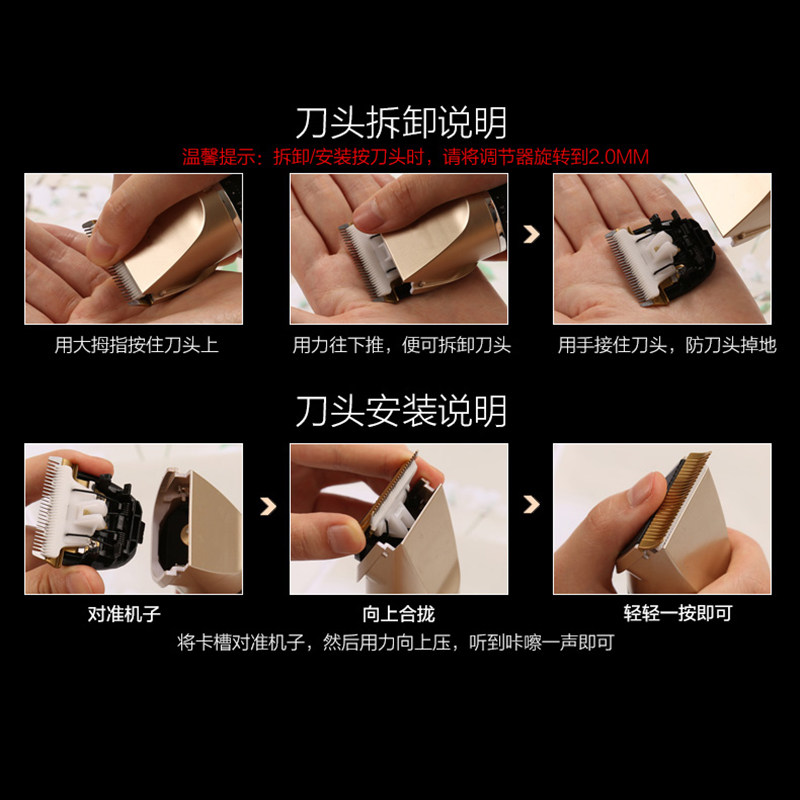 刀头拆卸说明

温馨提示：拆卸/安装按刀头时，请将调节器旋转到2.0MM

用大拇指按住刀头上

用力往下推，便可拆卸刀头

用手接住刀头，防刀头掉地

刀头安装说明

对准机子

向上合拢

轻轻一按即可

将卡槽对准机子，然后用力向上压，听到咔嚓一声即可