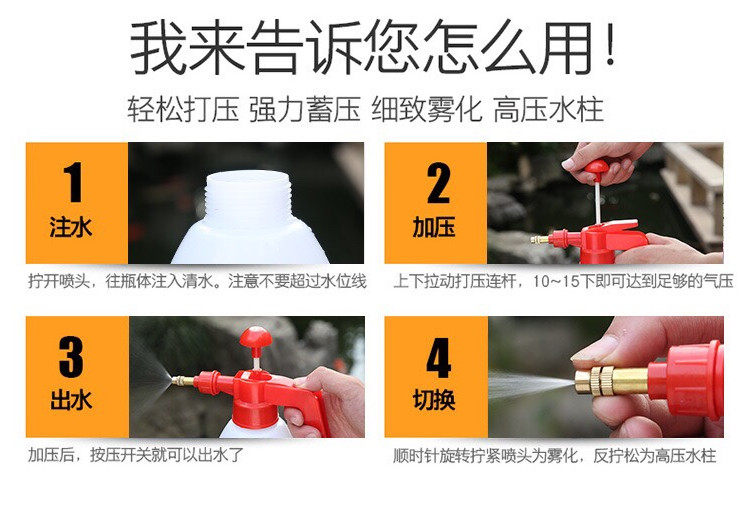 我来告诉您怎么用！

轻松打压 强力蓄压 细致雾化 高压水柱

1
注水

拧开喷头，往瓶体注入清水。注意不要超过水位线

2
加压

上下拉动打压连杆，10~15下即可达到足够的气压

3
出水

加压后，按压开关就可以出水了

4
切换

顺时针旋转拧紧喷头为雾化，反拧松为高压水柱