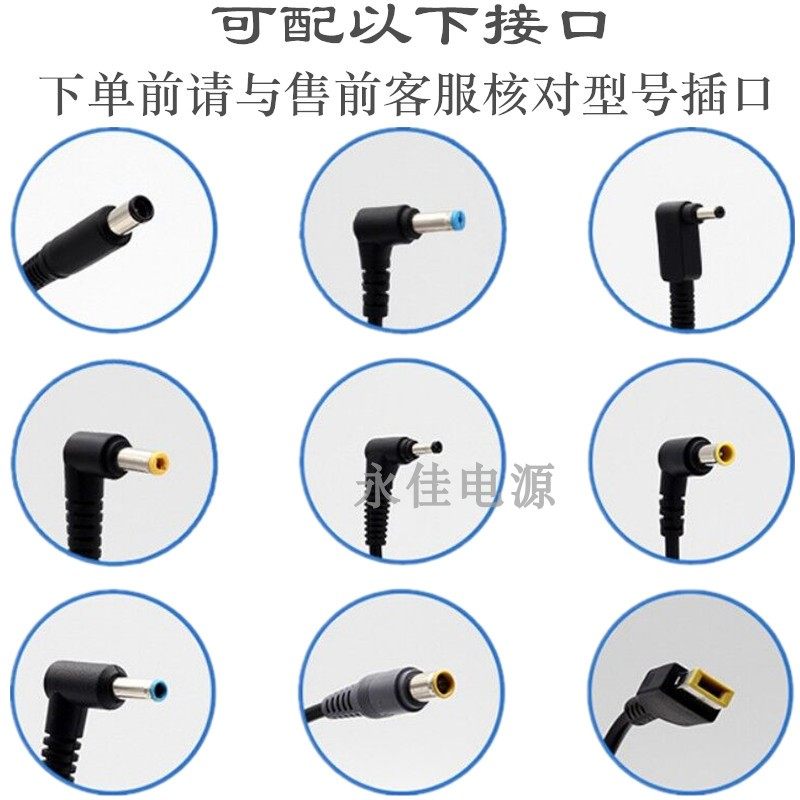 可配以下接口

下单前请与售前客服核对型号插口

永佳电源