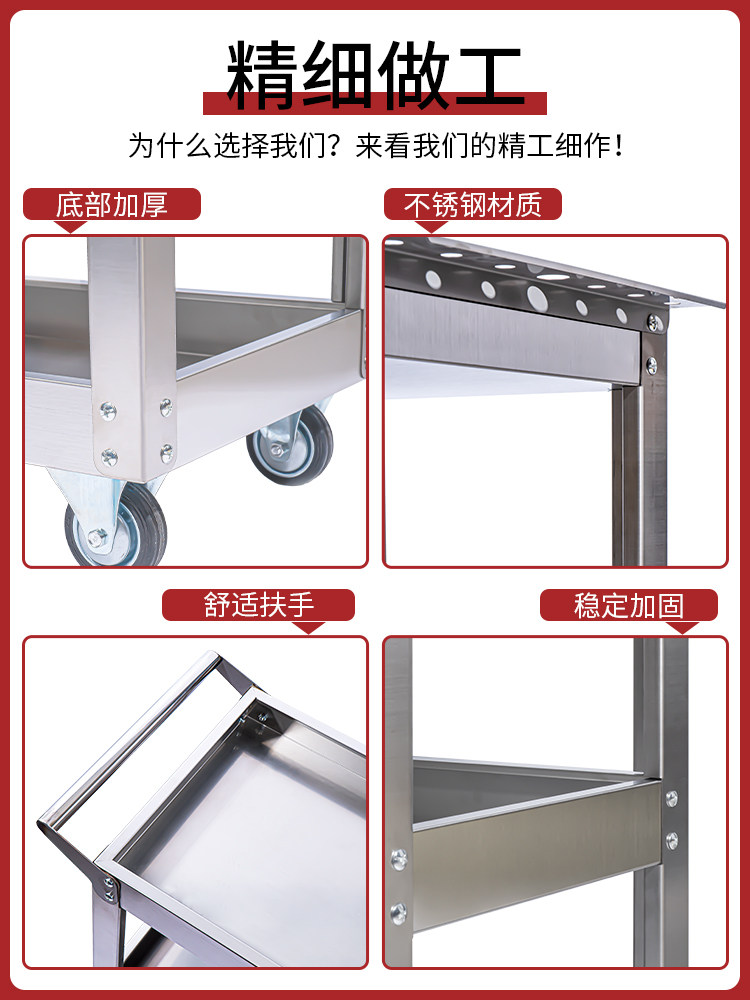 精细做工

为什么选择我们？来看我们的精工细作！

底部加厚

不锈钢材质

舒适扶手

稳定加固