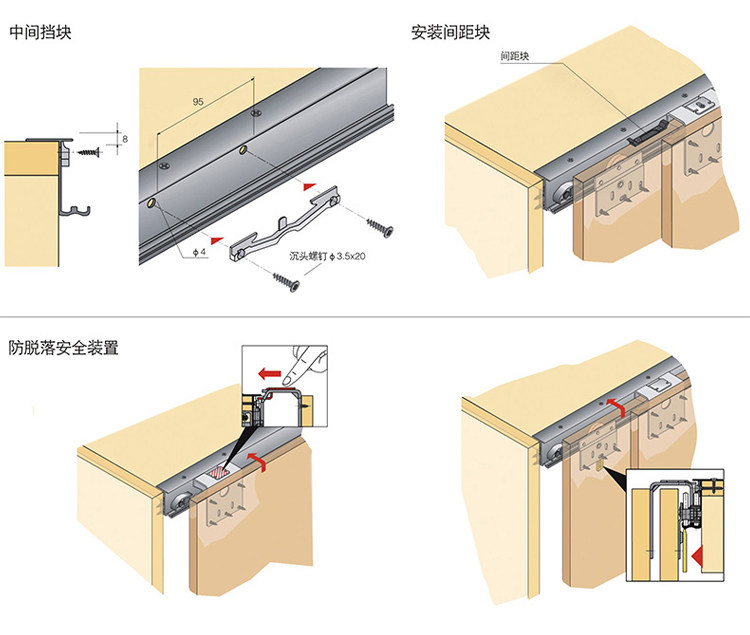 中间挡块

8

95

ϕ 4

沉头螺钉 ϕ 3.5x20

安装间距块

间距块

防脱落安全装置