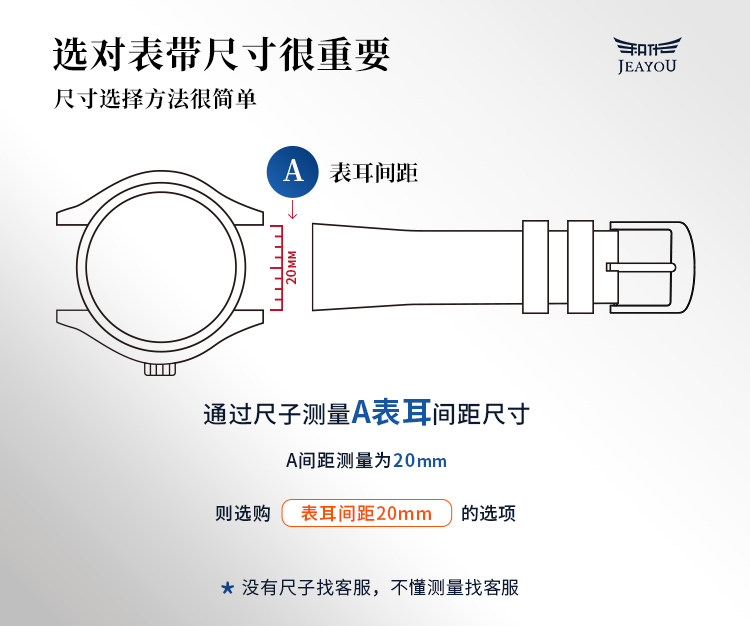 选对表带尺寸很重要

尺寸选择方法很简单

JEAYOU

A 表耳间距

20MM

通过尺子测量A表耳间距尺寸

A间距测量为20mm

则选购 表耳间距20mm 的选项

★ 没有尺子找客服，不懂测量找客服