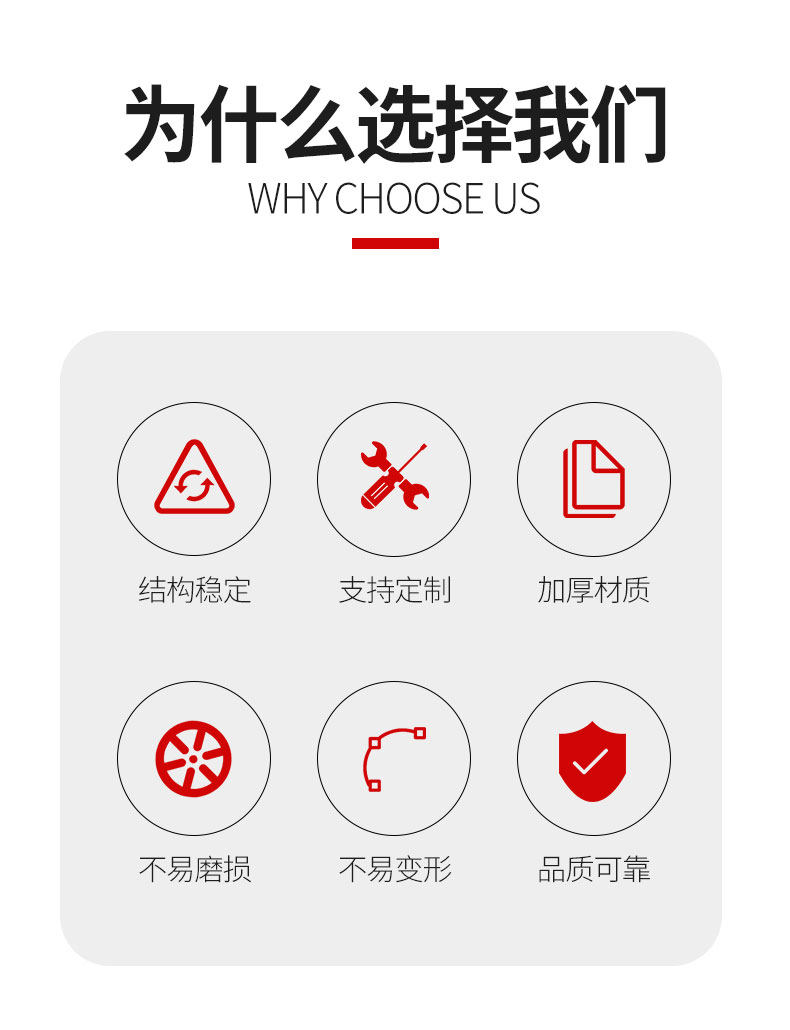 为什么选择我们
WHY CHOOSE US

结构稳定

支持定制

加厚材质

不易磨损

不易变形

品质可靠