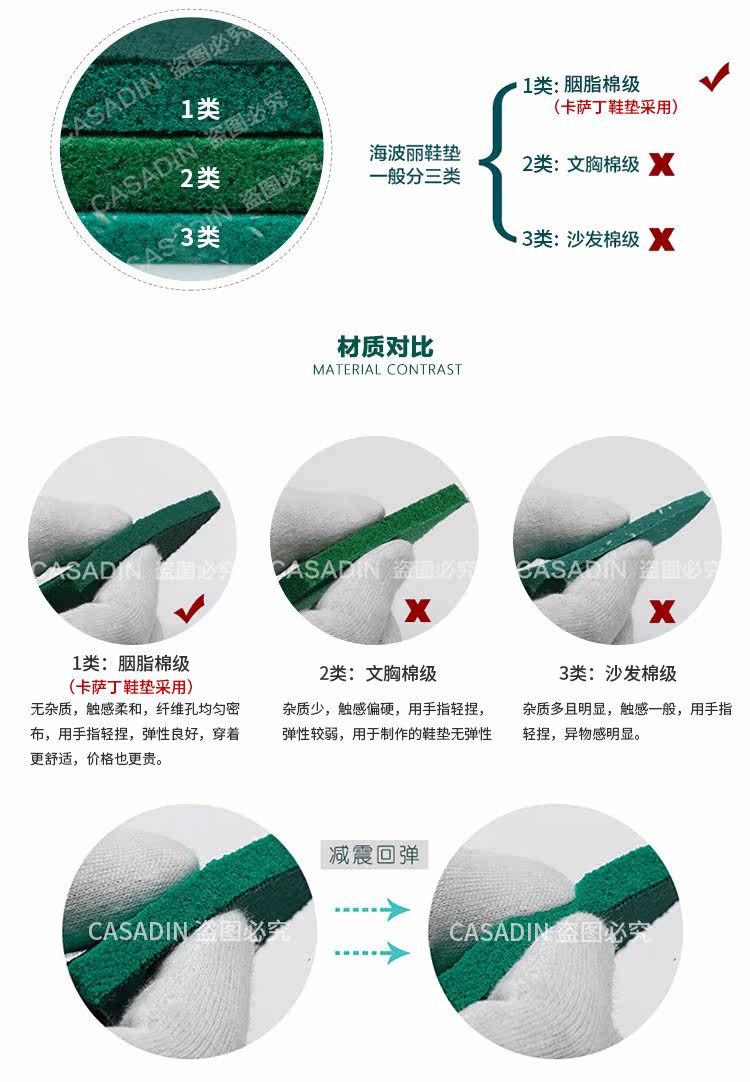 1类

2类

3类

CASADIN 盗图必究

海波丽鞋垫一般分三类

1类：胭脂棉级
（卡萨丁鞋垫采用）

2类：文胸棉级

3类：沙发棉级

材质对比
MATERIAL CONTRAST

CASADIN 盗图必究

CASADIN 盗图必究

CASADIN 盗图必究

1类：胭脂棉级
（卡萨丁鞋垫采用）
无杂质，触感柔和，纤维孔均匀密布，用手指轻捏，弹性良好，穿着更舒适，价格也更贵。

2类：文胸棉级
杂质少，触感偏硬，用手指轻捏，弹性较弱，用于制作的鞋垫无弹性

3类：沙发棉级
杂质多且明显，触感一般，用手指轻捏，异物感明显。

减震回弹

CASADIN 盗图必究

CASADIN 盗图必究