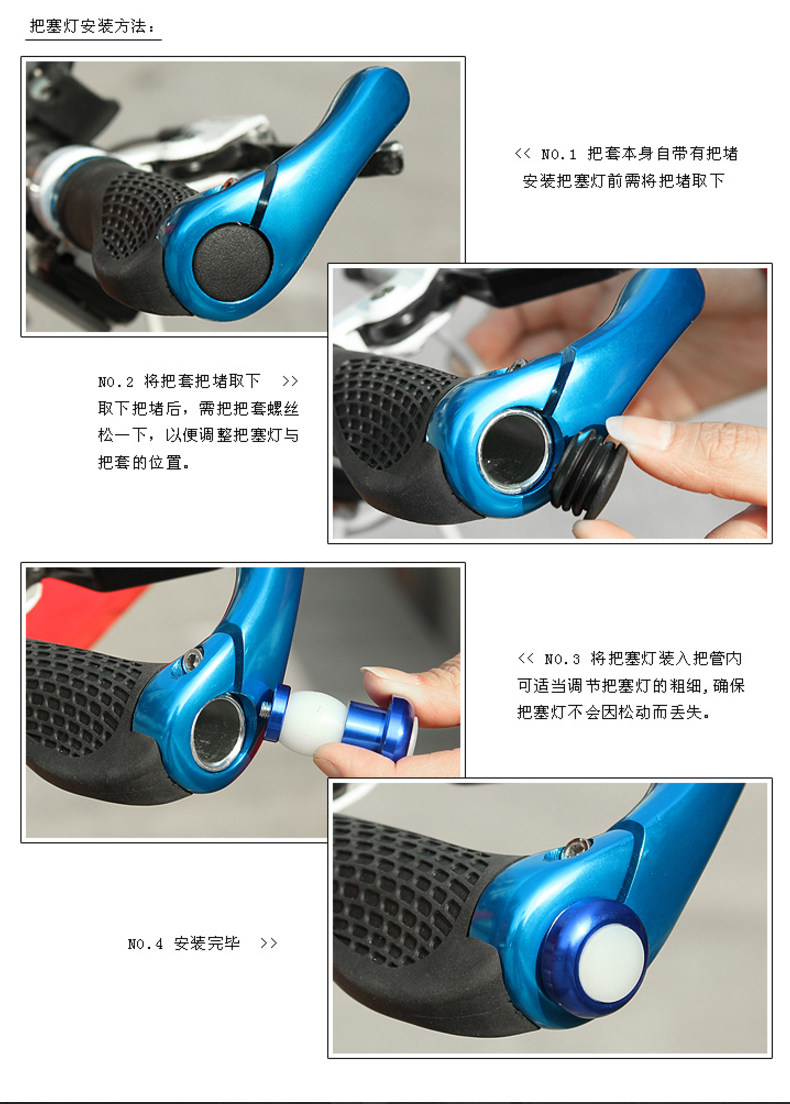 把塞灯安装方法:

<< NO.1 把套本身自带有把堵
安装把塞灯前需将把堵取下

NO.2 将把套把堵取下 >>
取下把堵后，需把把套螺丝松一下，以便调整把塞灯与把套的位置。

<< NO.3 将把塞灯装入把管内
可适当调节把塞灯的粗细，确保把塞灯不会因松动而丢失。

NO.4 安装完毕 >>