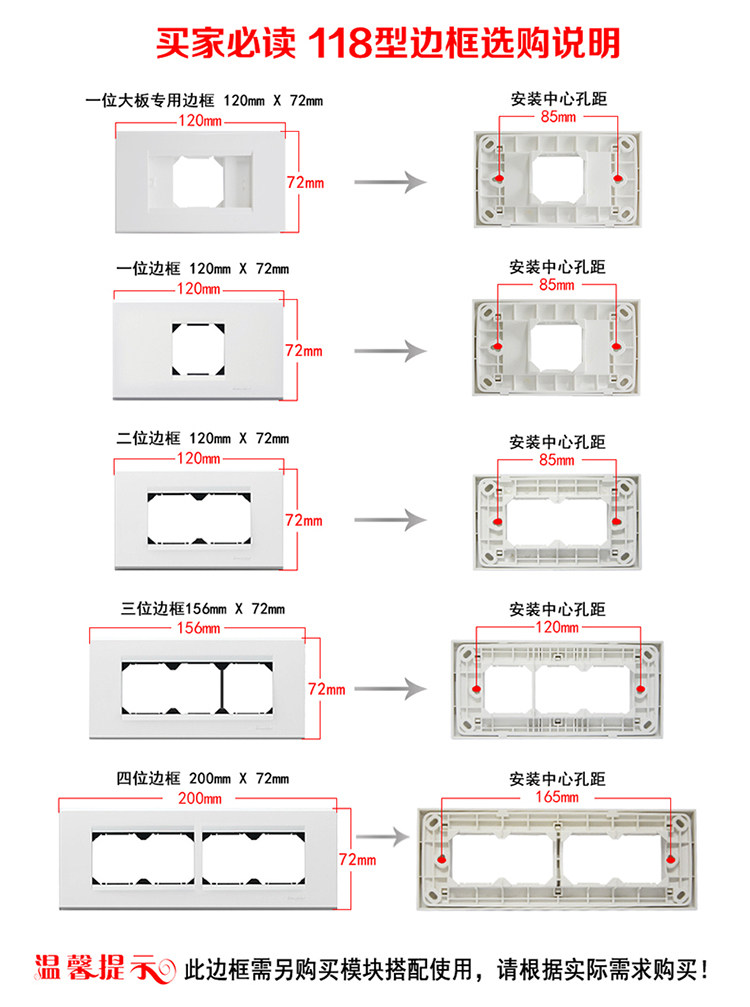 买家必读 118型边框选购说明

一位大板专用边框 120mm X 72mm

120mm

72mm

安装中心孔距

85mm

一位边框 120mm X 72mm

120mm

72mm

安装中心孔距

85mm

二位边框 120mm X 72mm

120mm

72mm

安装中心孔距

85mm

三位边框156mm X 72mm

156mm

72mm

安装中心孔距

120mm

四位边框 200mm X 72mm

200mm

72mm

安装中心孔距

165mm

温馨提示 此边框需另购买模块搭配使用，请根据实际需求购买！