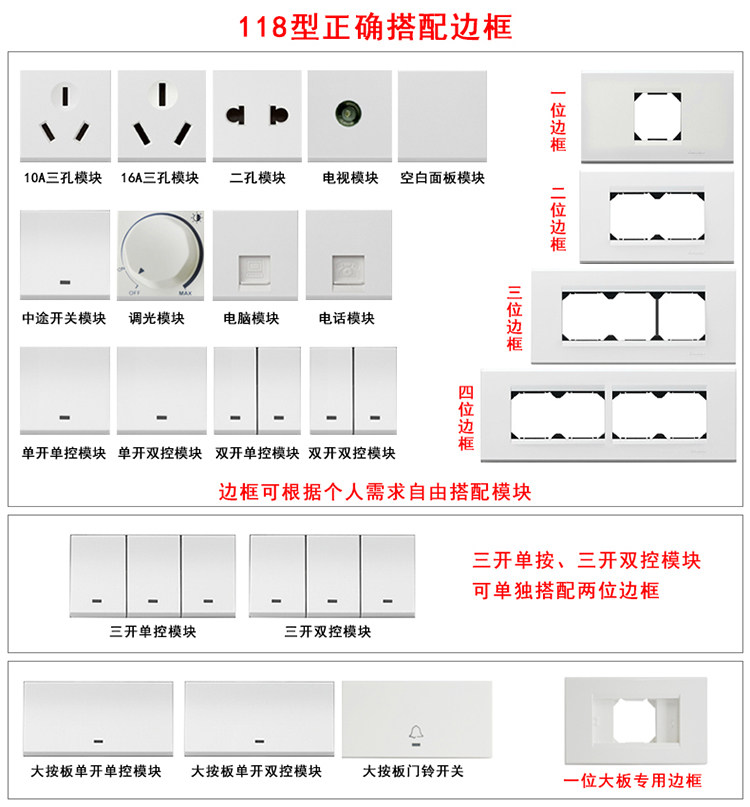 118型正确搭配边框

10A三孔模块
16A三孔模块
二孔模块
电视模块
空白面板模块

OFF MAX

中途开关模块
调光模块
电脑模块
电话模块

单开单控模块
单开双控模块
双开单控模块
双开双控模块

一位边框
二位边框
三位边框
四位边框

边框可根据个人需求自由搭配模块

三开单控模块
三开双控模块

三开单按、三开双控模块
可单独搭配两位边框

大按板单开单控模块
大按板单开双控模块
大按板门铃开关
一位大板专用边框