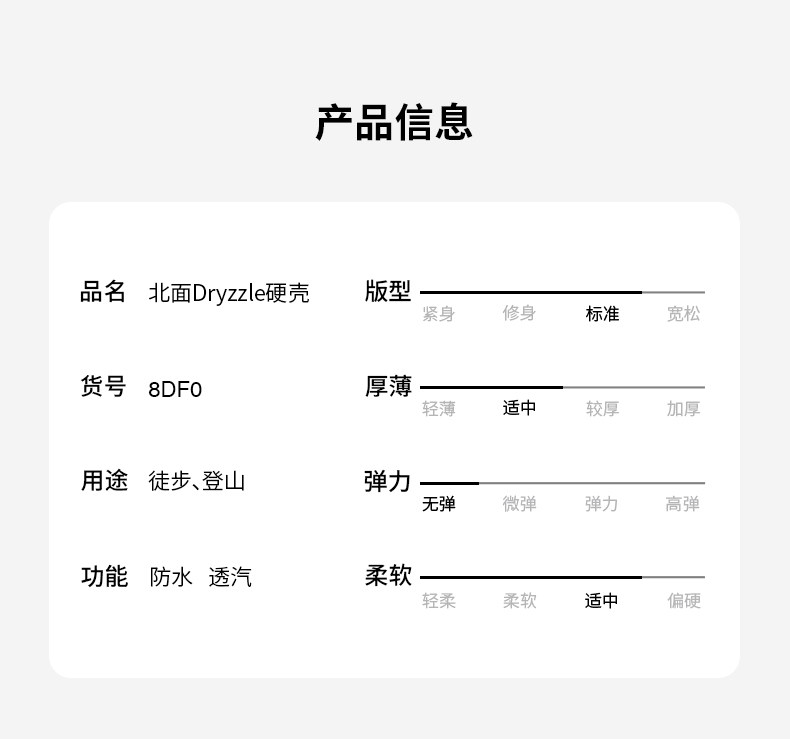 产品信息

品名 北面Dryzzle硬壳

货号 8DF0

用途 徒步、登山

功能 防水 透汽

版型
紧身 修身 标准 宽松

厚薄
轻薄 适中 较厚 加厚

弹力
无弹 微弹 弹力 高弹

柔软
轻柔 柔软 适中 偏硬