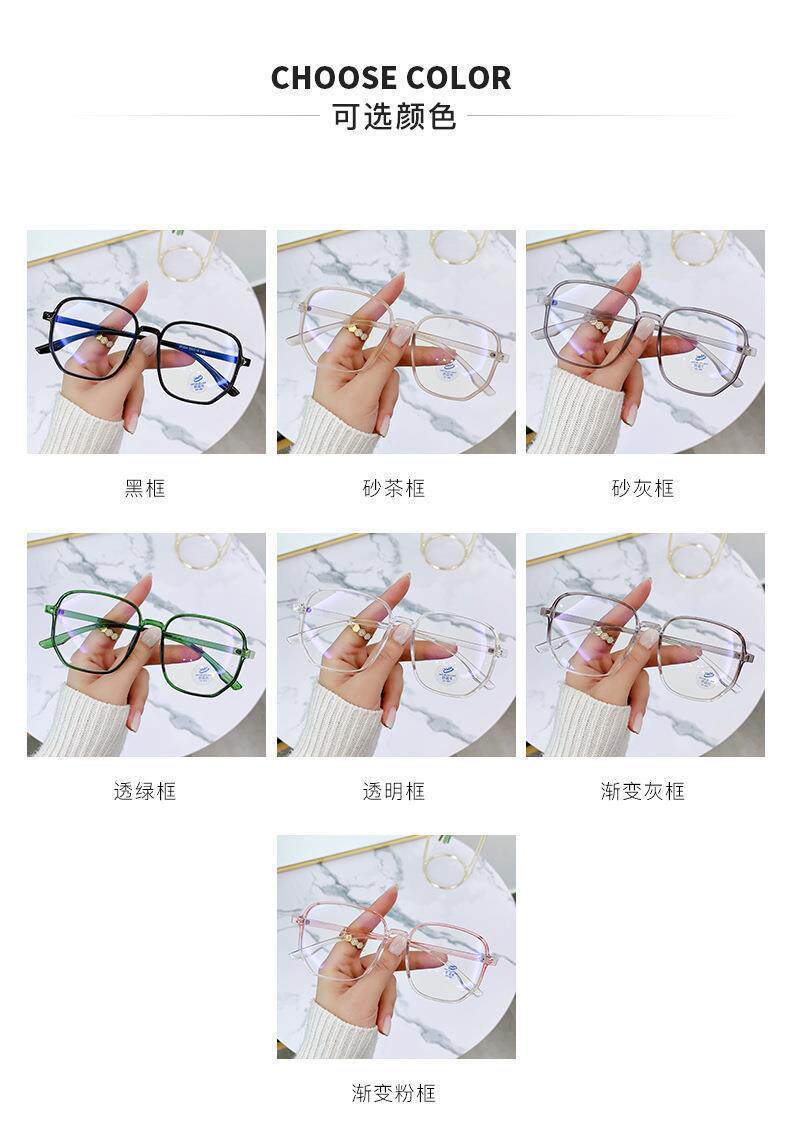 CHOOSE COLOR
可选颜色

黑框

砂茶框

砂灰框

透绿框

透明框

渐变灰框

渐变粉框