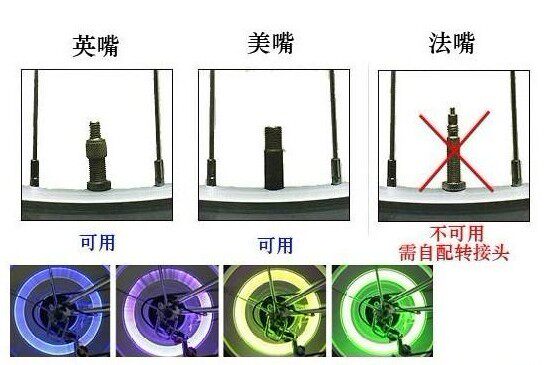 英嘴

美嘴

法嘴

可用

可用

不可用
需自配转接头