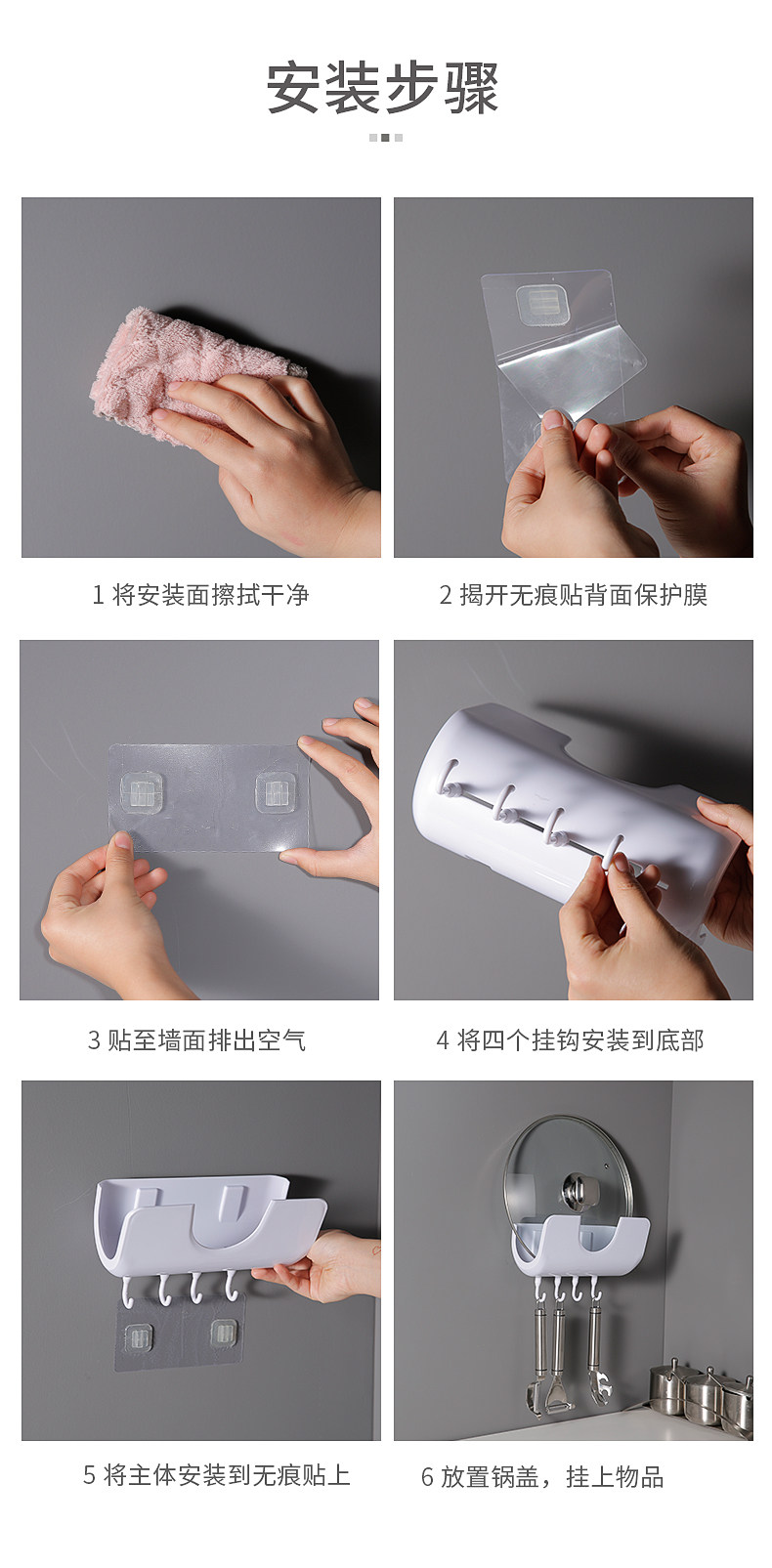 安装步骤

1 将安装面擦拭干净

2 揭开无痕贴背面保护膜

3 贴至墙面排出空气

4 将四个挂钩安装到底部

5 将主体安装到无痕贴上

6 放置锅盖，挂上物品