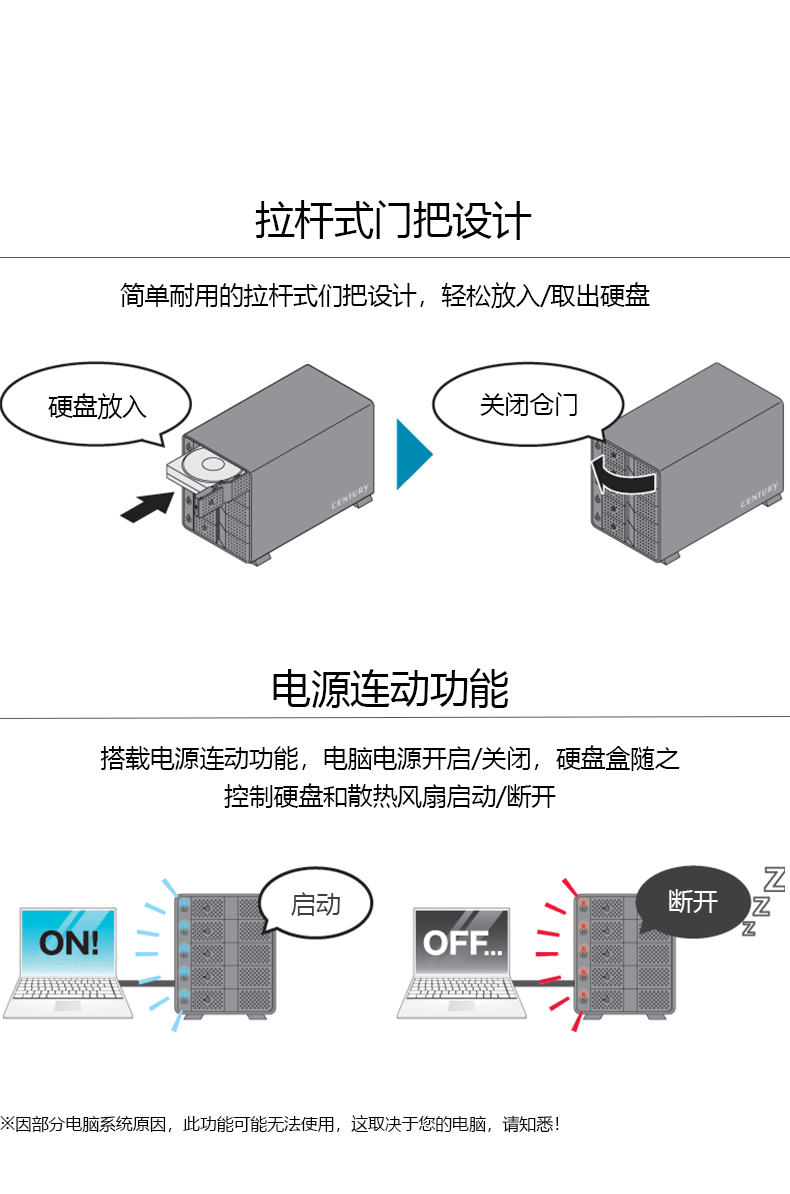 拉杆式门把设计

简单耐用的拉杆式们把设计，轻松放入/取出硬盘

硬盘放入

CENTURY

关闭仓门

CENTURY

电源连动功能

搭载电源连动功能，电脑电源开启/关闭，硬盘盒随之控制硬盘和散热风扇启动/断开

ON!

启动

OFF...

断开

Z Z Z

※因部分电脑系统原因，此功能可能无法使用，这取决于您的电脑，请知悉！