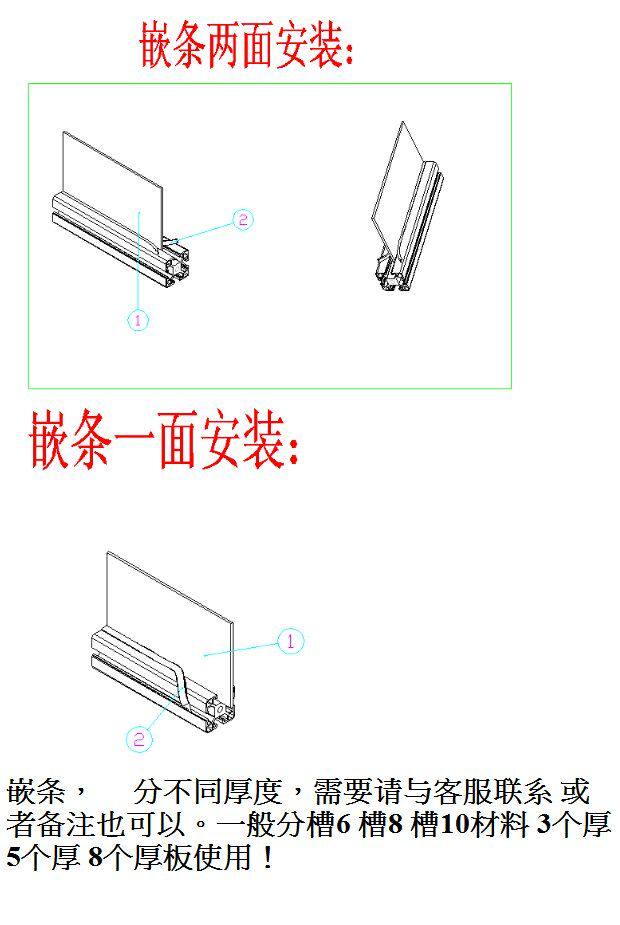 嵌条两面安装:

2

1

嵌条一面安装:

1

2

嵌条，　分不同厚度，需要请与客服联系 或者备注也可以。一般分槽6 槽8 槽10材料 3个厚 5个厚 8个厚板使用！