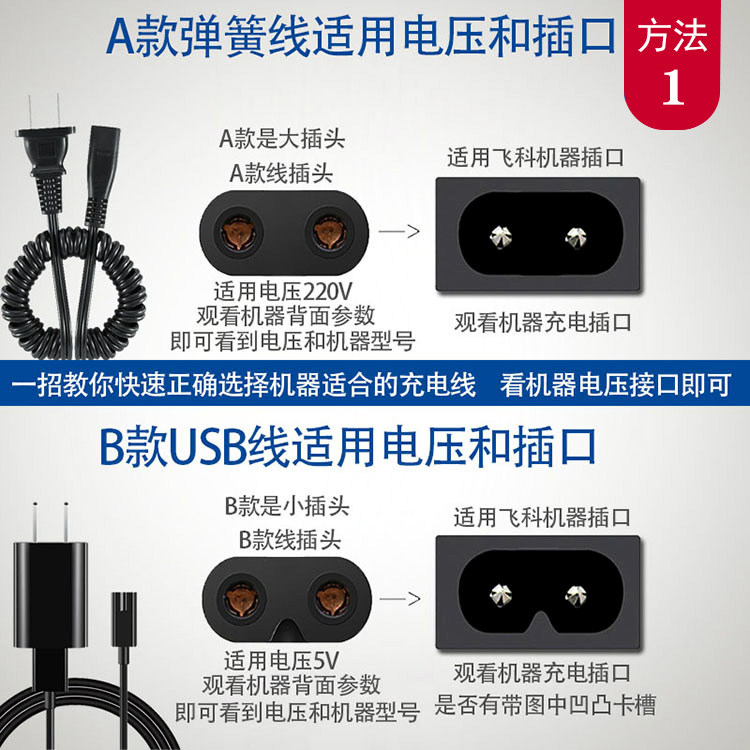 A款弹簧线适用电压和插口

方法
1

A款是大插头
A款线插头

适用电压220V
观看机器背面参数
即可看到电压和机器型号

适用飞科机器插口

观看机器充电插口

一招教你快速正确选择机器适合的充电线　看机器电压接口即可

B款USB线适用电压和插口

B款是小插头
B款线插头

适用电压5V
观看机器背面参数
即可看到电压和机器型号

适用飞科机器插口

观看机器充电插口
是否有带图中凹凸卡槽