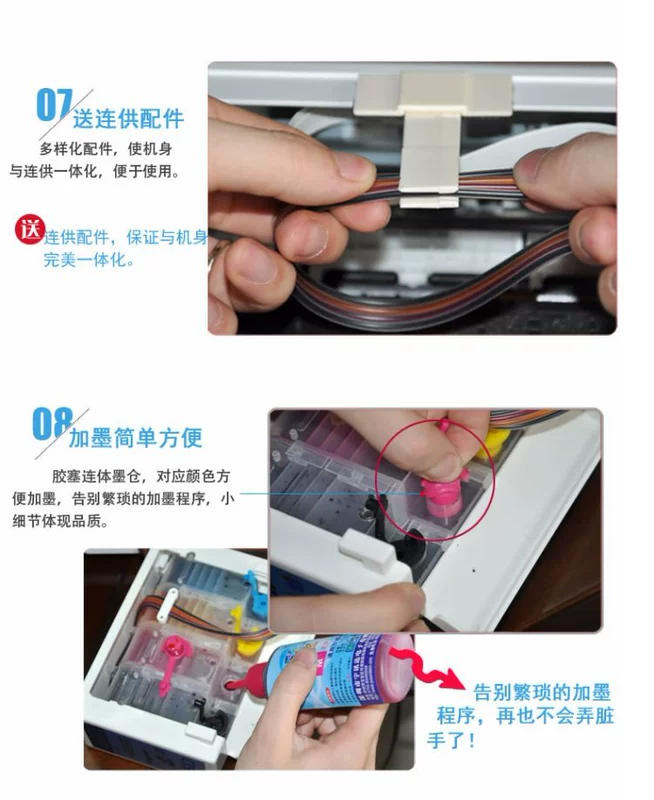 07 送连供配件

多样化配件，使机身与连供一体化，便于使用。

送 连供配件，保证与机身完美一体化。

08 加墨简单方便

胶塞连体墨仓，对应颜色方便加墨，告别繁琐的加墨程序，小细节体现品质。

告别繁琐的加墨程序，再也不会弄脏手了！