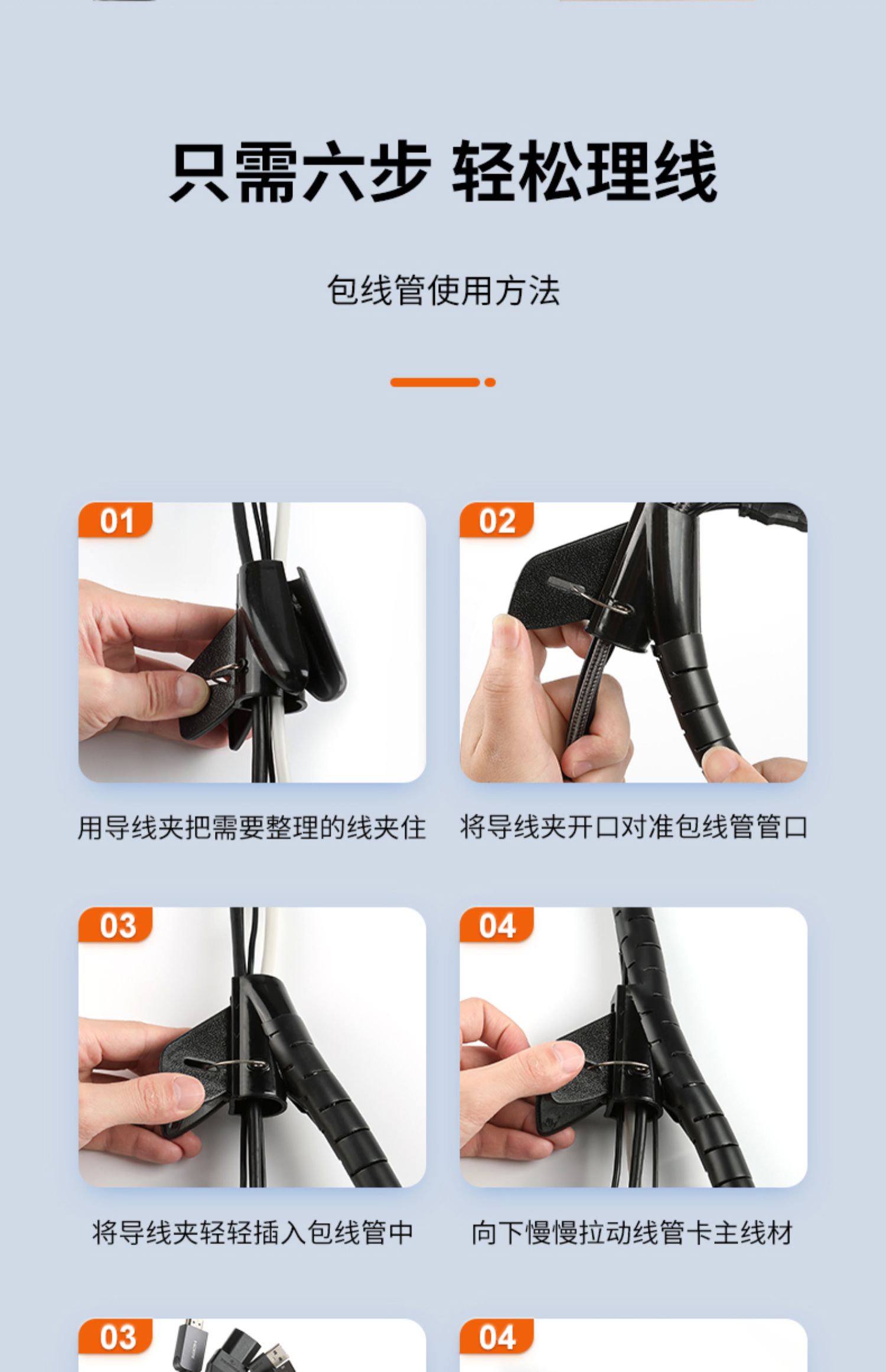 只需六步 轻松理线

包线管使用方法

01

用导线夹把需要整理的线夹住

02

将导线夹开口对准包线管管口

03

将导线夹轻轻插入包线管中

04

向下慢慢拉动线管卡主线材

03

04