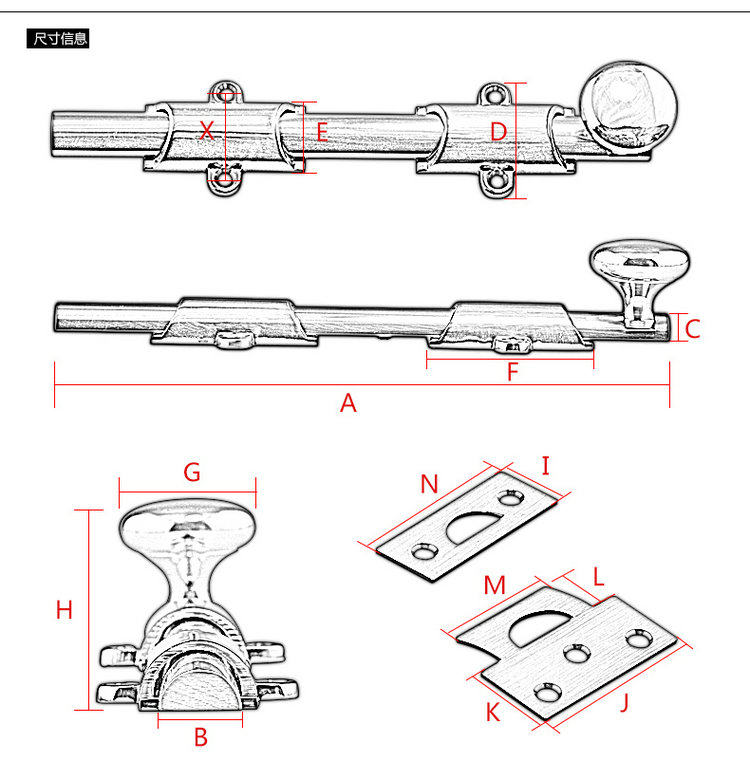 尺寸信息

X
E
D
C
F
A
G
H
B
N
I
M
L
K
J