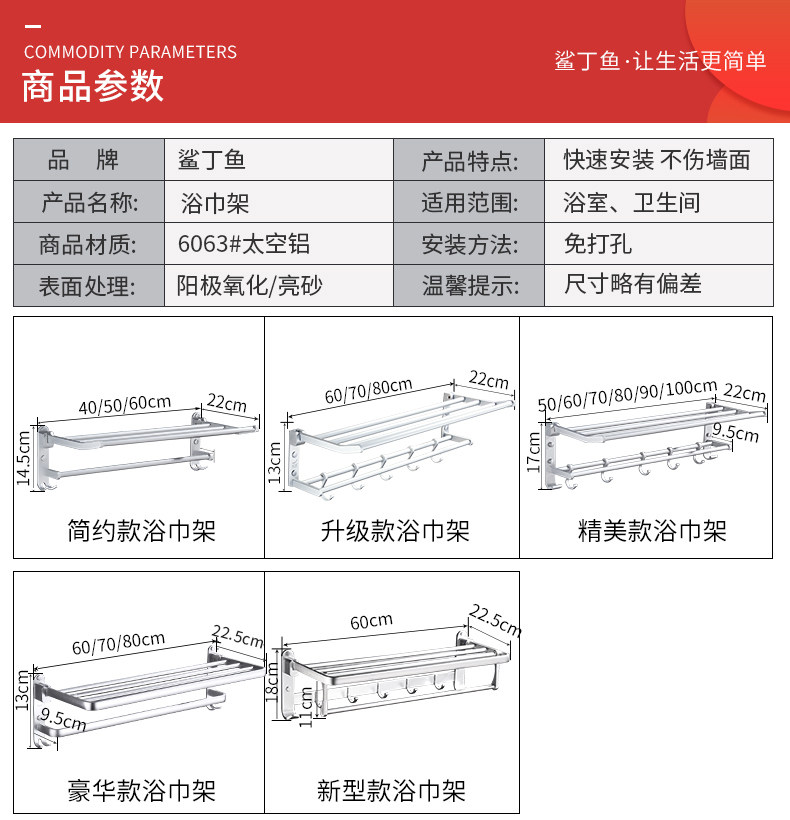 COMMODITY PARAMETERS
商品参数

鲨丁鱼·让生活更简单

| 品　牌 | 鲨丁鱼 | 产品特点: | 快速安装 不伤墙面 |
|---|---|---|---|
| 产品名称: | 浴巾架 | 适用范围: | 浴室、卫生间 |
| 商品材质: | 6063#太空铝 | 安装方法: | 免打孔 |
| 表面处理: | 阳极氧化/亮砂 | 温馨提示: | 尺寸略有偏差 |

40/50/60cm
22cm
14.5cm
简约款浴巾架

60/70/80cm
22cm
13cm
升级款浴巾架

50/60/70/80/90/100cm
22cm
9.5cm
17cm
精美款浴巾架

60/70/80cm
22.5cm
13cm
9.5cm
豪华款浴巾架

60cm
22.5cm
18cm
11cm
新型款浴巾架