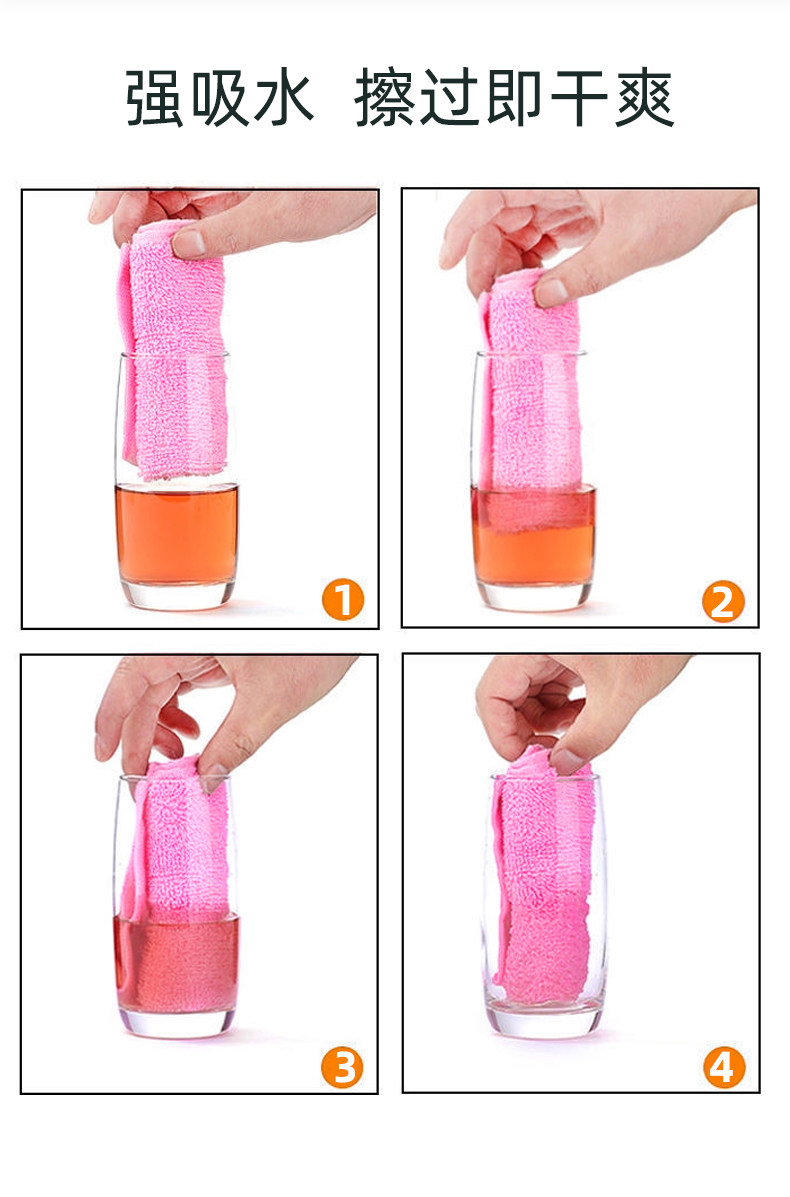 强吸水 擦过即干爽

1

2

3

4