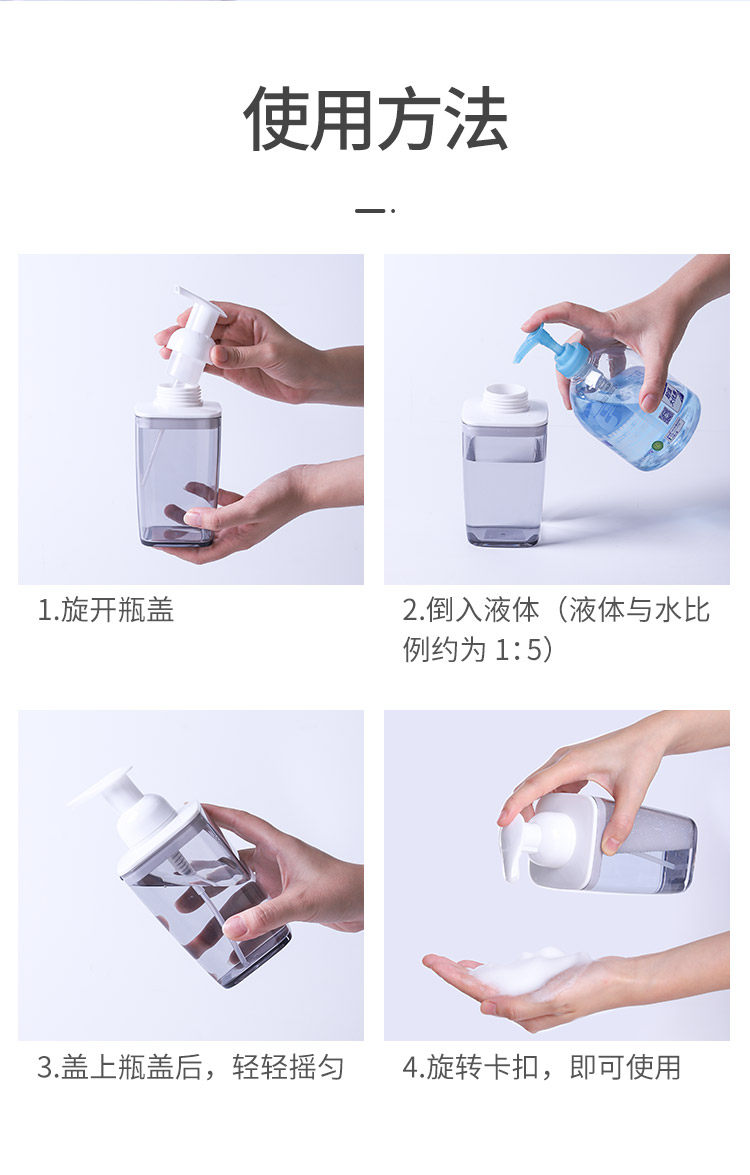 使用方法

1.旋开瓶盖

2.倒入液体（液体与水比例约为 1:5）

3.盖上瓶盖后，轻轻摇匀

4.旋转卡扣，即可使用