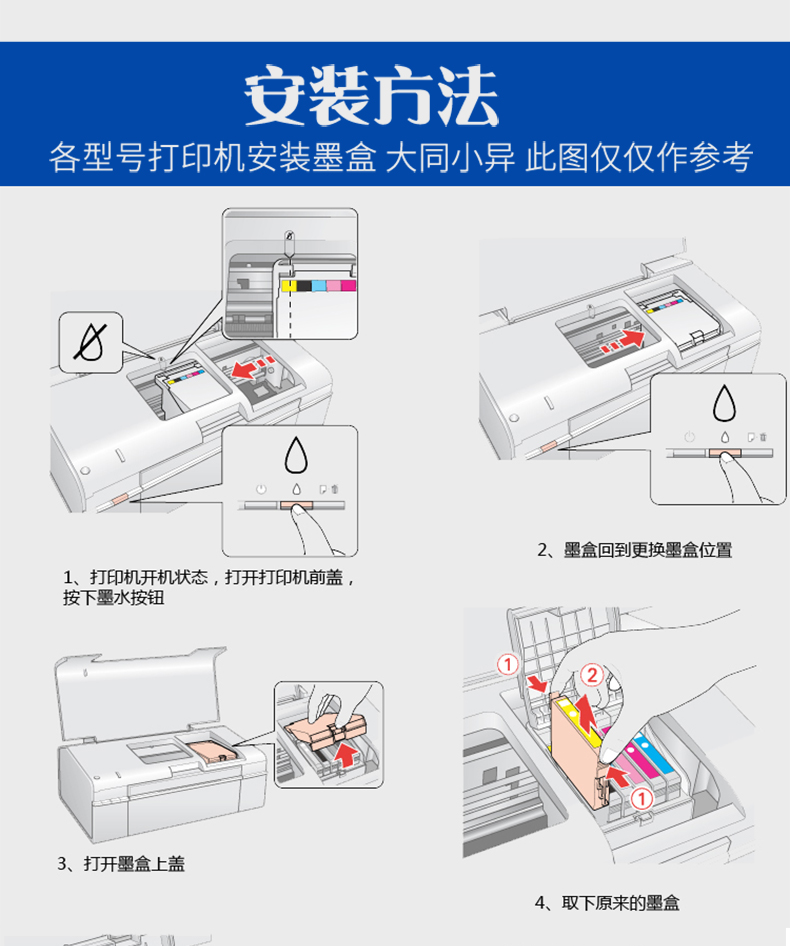 安装方法
各型号打印机安装墨盒 大同小异 此图仅仅作参考

1、打印机开机状态，打开打印机前盖，按下墨水按钮

2、墨盒回到更换墨盒位置

3、打开墨盒上盖

①
②
①

4、取下原来的墨盒