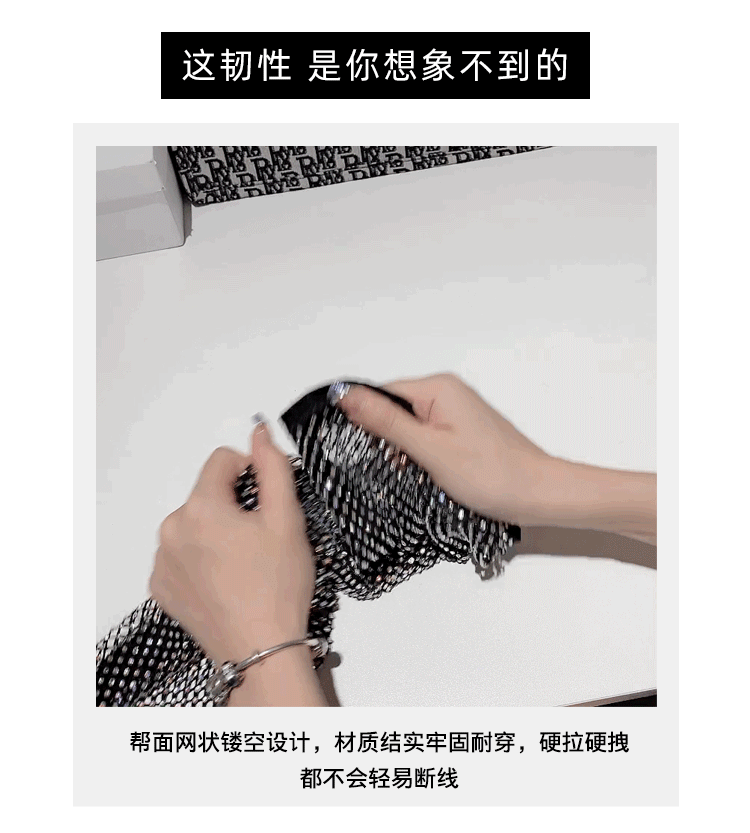 这韧性 是你想象不到的

帮面网状镂空设计，材质结实牢固耐穿，硬拉硬拽都不会轻易断线