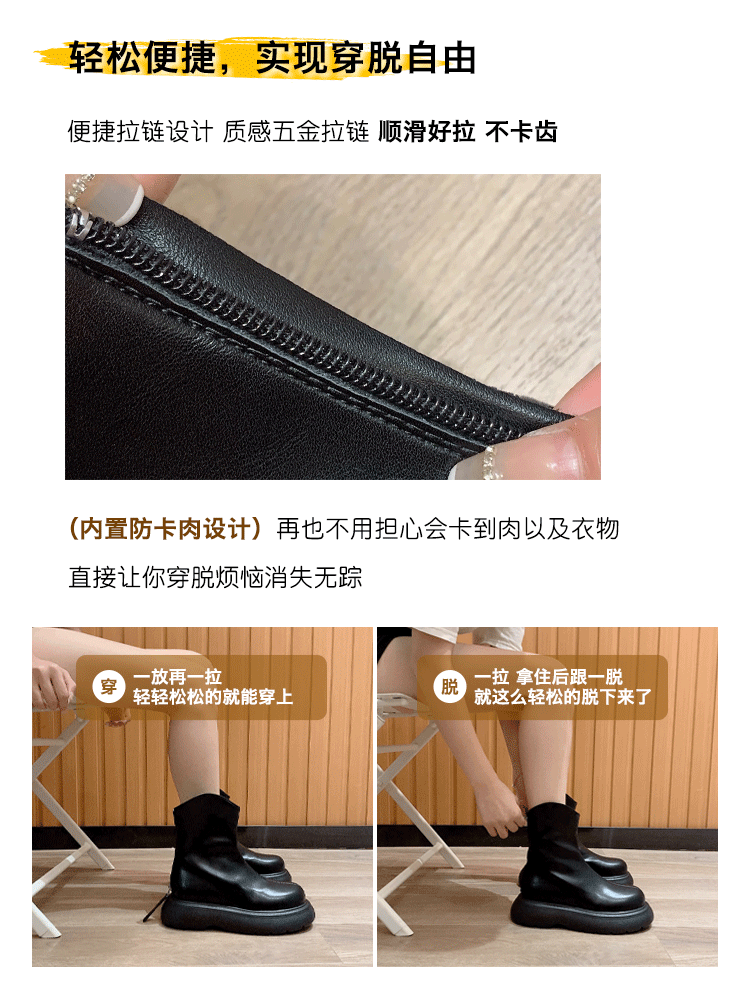 轻松便捷，实现穿脱自由

便捷拉链设计 质感五金拉链 顺滑好拉 不卡齿

（内置防卡肉设计）再也不用担心会卡到肉以及衣物

直接让你穿脱烦恼消失无踪

穿 一放再一拉
轻轻松松的就能穿上

脱 一拉 拿住后跟一脱
就这么轻松的脱下来了