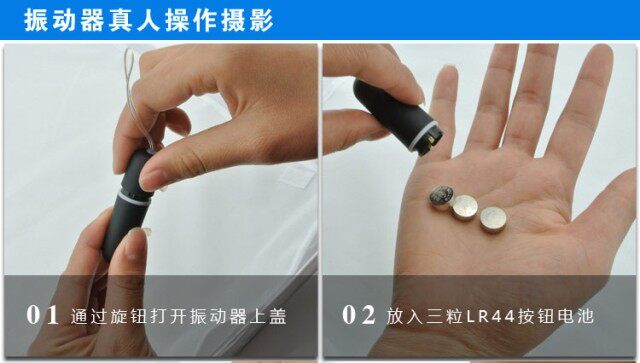 振动器真人操作摄影

01 通过旋钮打开振动器上盖

02 放入三粒LR44按钮电池