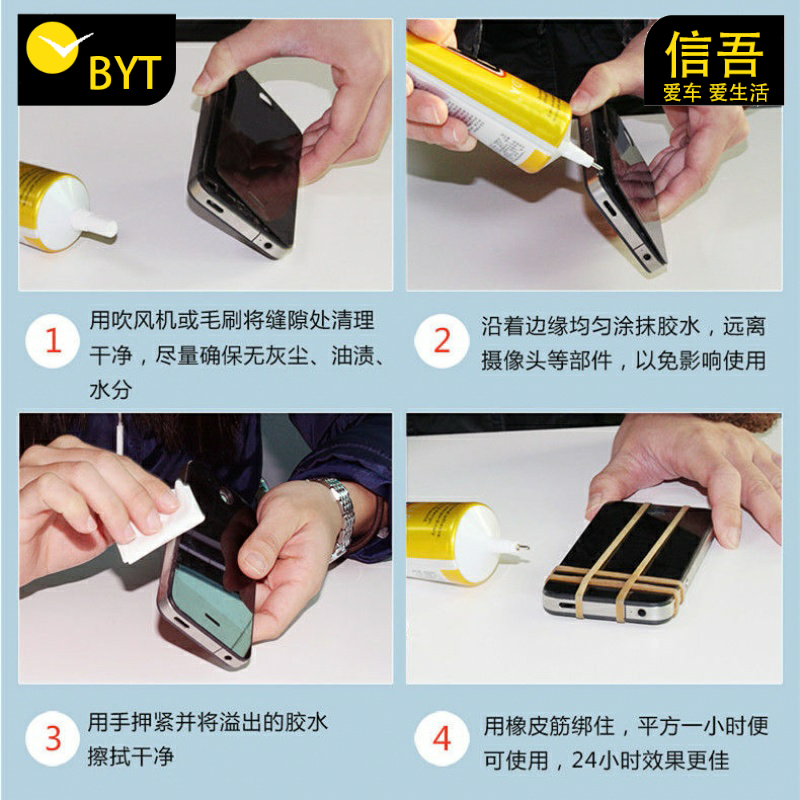 BYT

信吾
爱车 爱生活

1 用吹风机或毛刷将缝隙处清理干净，尽量确保无灰尘、油渍、水分

2 沿着边缘均匀涂抹胶水，远离摄像头等部件，以免影响使用

3 用手押紧并将溢出的胶水擦拭干净

4 用橡皮筋绑住，平方一小时便可使用，24小时效果更佳