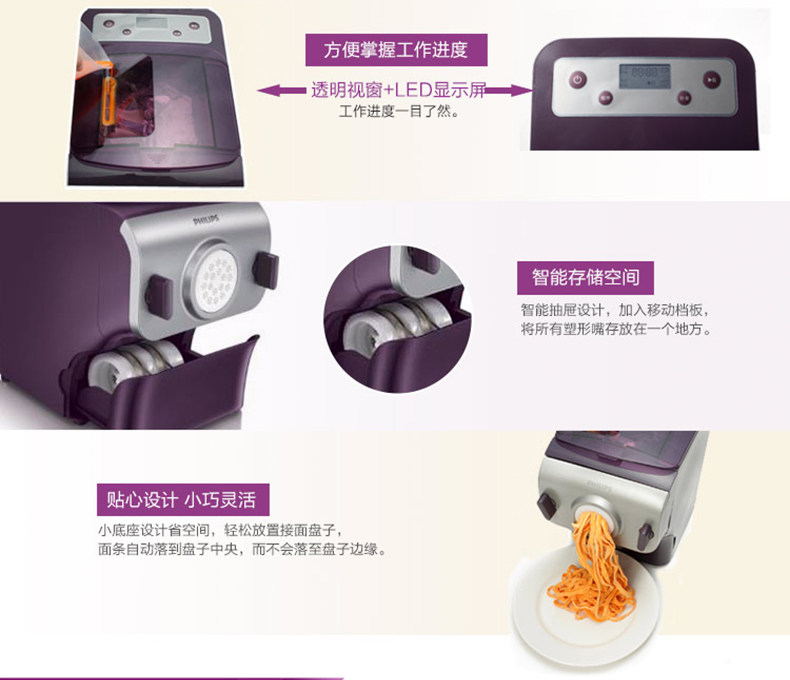 方便掌握工作进度

透明视窗+LED显示屏
工作进度一目了然。

PHILIPS

智能存储空间

智能抽屉设计，加入移动档板，将所有塑形嘴存放在一个地方。

贴心设计 小巧灵活

小底座设计省空间，轻松放置接面盘子，面条自动落到盘子中央，而不会落至盘子边缘。

PHILIPS