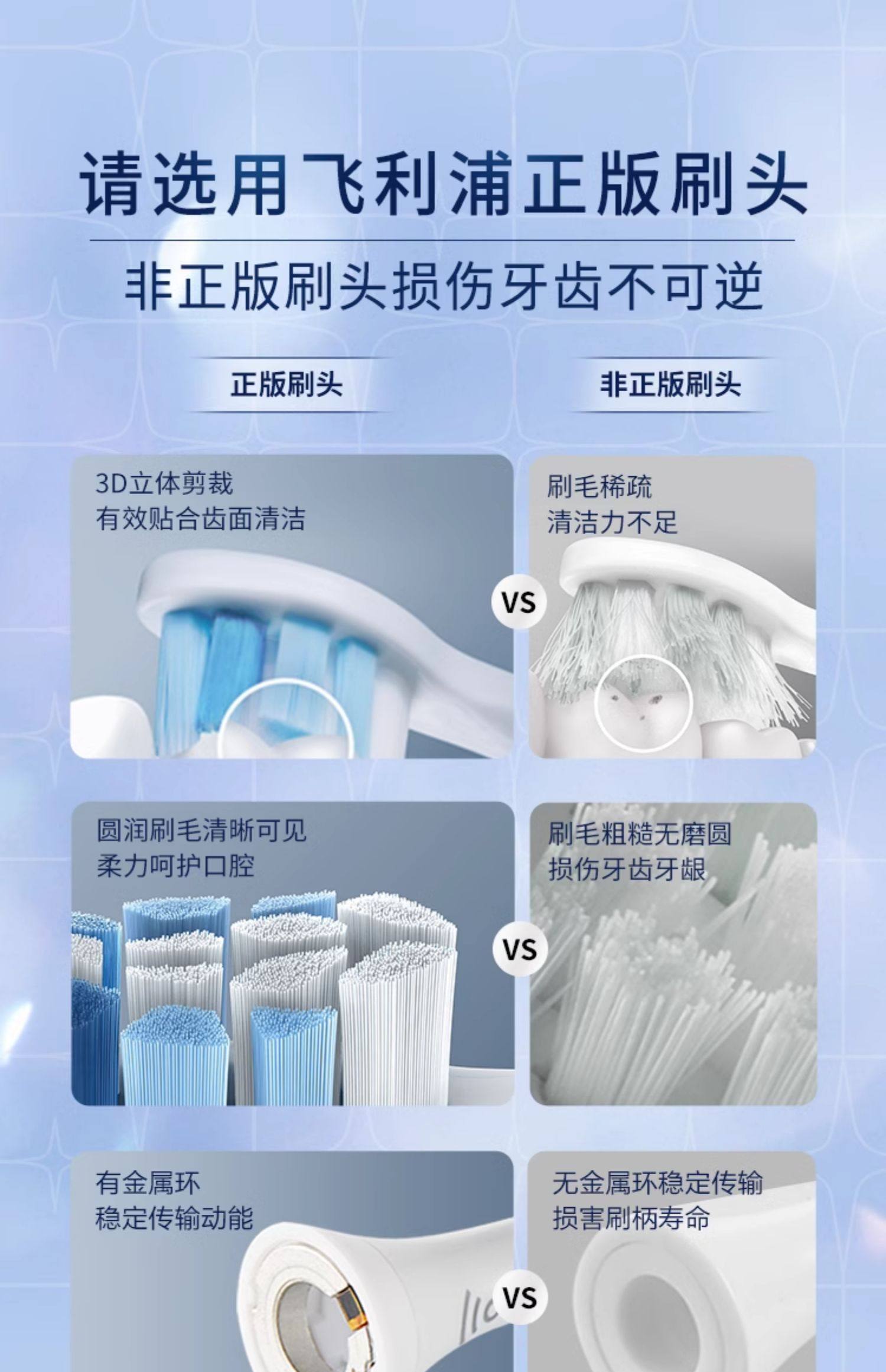 请选用飞利浦正版刷头

非正版刷头损伤牙齿不可逆

正版刷头

非正版刷头

3D立体剪裁
有效贴合齿面清洁

VS

刷毛稀疏
清洁力不足

圆润刷毛清晰可见
柔力呵护口腔

VS

刷毛粗糙无磨圆
损伤牙齿牙龈

有金属环
稳定传输动能

VS

无金属环稳定传输
损害刷柄寿命