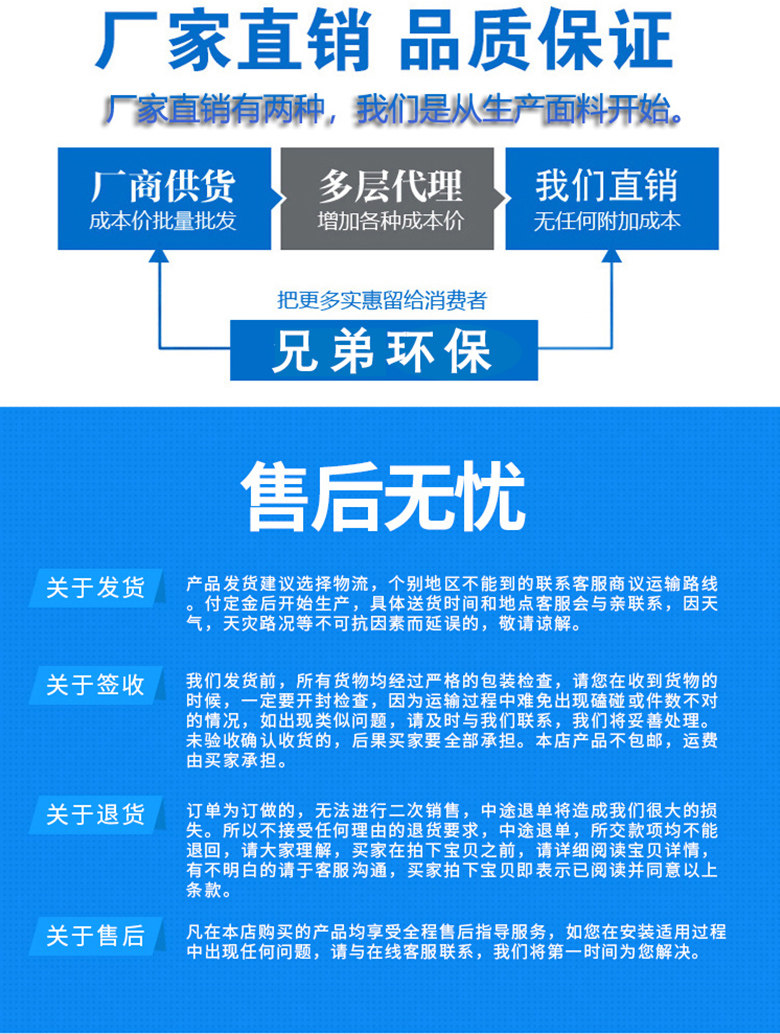 厂家直销 品质保证

厂家直销有两种，我们是从生产面料开始。

厂商供货
成本价批量批发

多层代理
增加各种成本价

我们直销
无任何附加成本

把更多实惠留给消费者

兄弟环保

售后无忧

关于发货

产品发货建议选择物流，个别地区不能到的联系客服商议运输路线。付定金后开始生产，具体送货时间和地点客服会与亲联系，因天气，天灾路况等不可抗因素而延误的，敬请谅解。

关于签收

我们发货前，所有货物均经过严格的包装检查，请您在收到货物的时候，一定要开封检查，因为运输过程中难免出现磕碰或件数不对的情况，如出现类似问题，请及时与我们联系，我们将妥善处理。未验收确认收货的，后果买家要全部承担。本店产品不包邮，运费由买家承担。

关于退货

订单为订做的，无法进行二次销售，中途退单将造成我们很大的损失。所以不接受任何理由的退货要求，中途退单，所交款项均不能退回，请大家理解，买家在拍下宝贝之前，请详细阅读宝贝详情，有不明白的请于客服沟通，买家拍下宝贝即表示已阅读并同意以上条款。

关于售后

凡在本店购买的产品均享受全程售后指导服务，如您在安装适用过程中出现任何问题，请与在线客服联系，我们将第一时间为您解决。