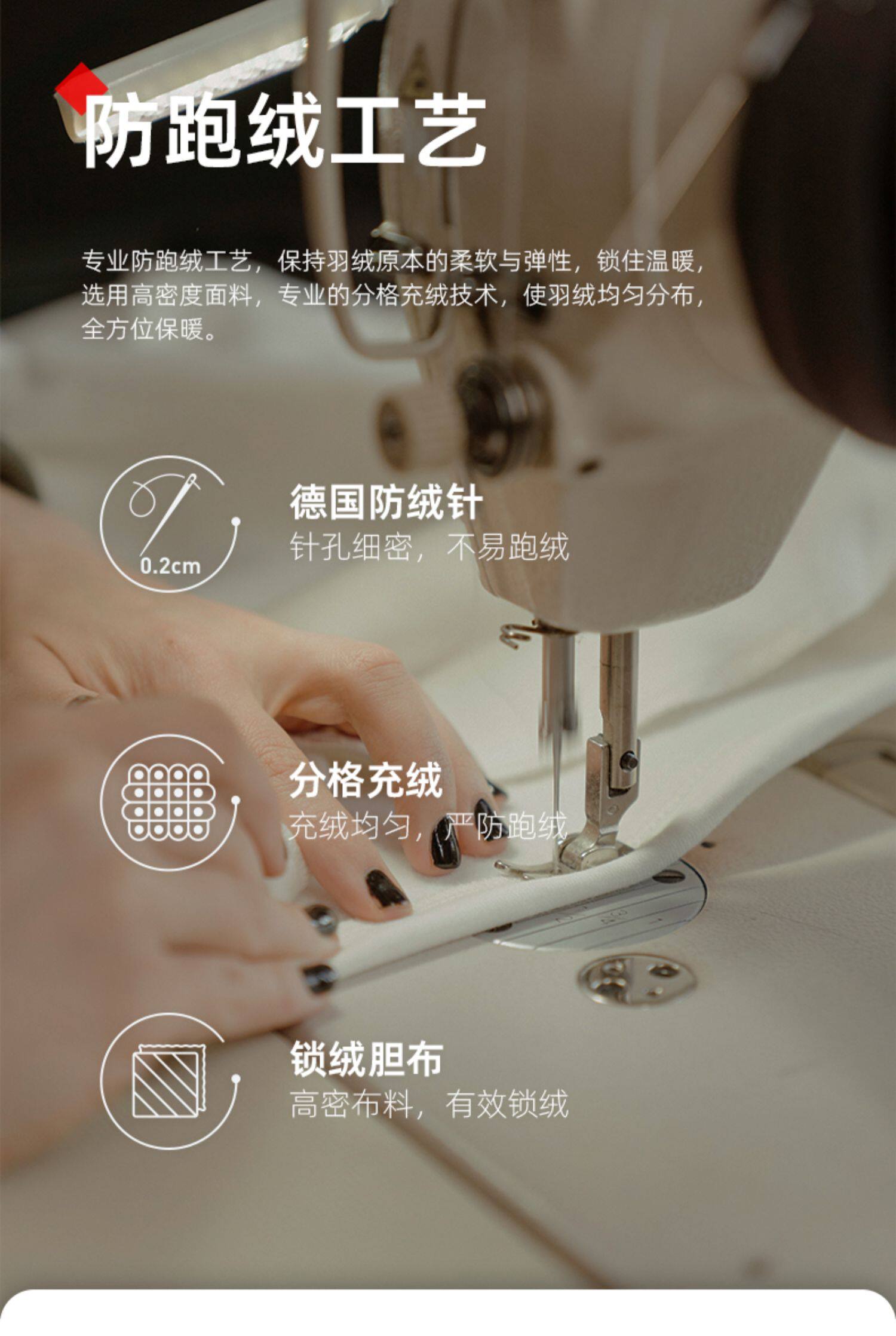 防跑绒工艺

专业防跑绒工艺，保持羽绒原本的柔软与弹性，锁住温暖，选用高密度面料，专业的分格充绒技术，使羽绒均匀分布，全方位保暖。

0.2cm

德国防绒针
针孔细密，不易跑绒

分格充绒
充绒均匀，严防跑绒

锁绒胆布
高密布料，有效锁绒