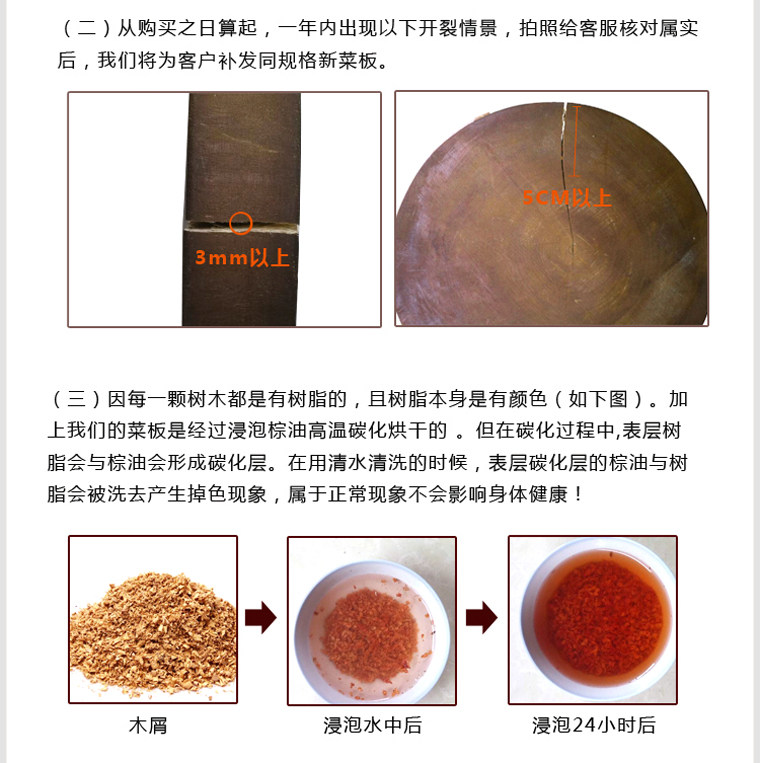 （二）从购买之日算起，一年内出现以下开裂情景，拍照给客服核对属实后，我们将为客户补发同规格新菜板。

3mm以上

5CM以上

（三）因每一颗树木都是有树脂的，且树脂本身是有颜色（如下图）。加上我们的菜板是经过浸泡棕油高温碳化烘干的 。但在碳化过程中,表层树脂会与棕油会形成碳化层。在用清水清洗的时候，表层碳化层的棕油与树脂会被洗去产生掉色现象，属于正常现象不会影响身体健康！

木屑

浸泡水中后

浸泡24小时后