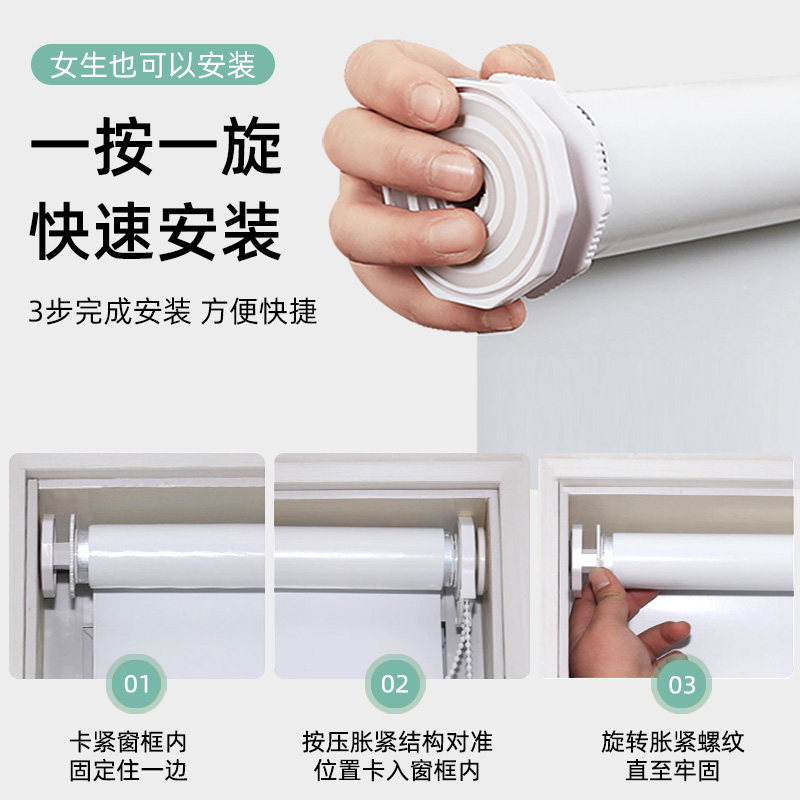 女生也可以安装

一按一旋
快速安装

3步完成安装 方便快捷

01
卡紧窗框内
固定住一边

02
按压胀紧结构对准
位置卡入窗框内

03
旋转胀紧螺纹
直至牢固