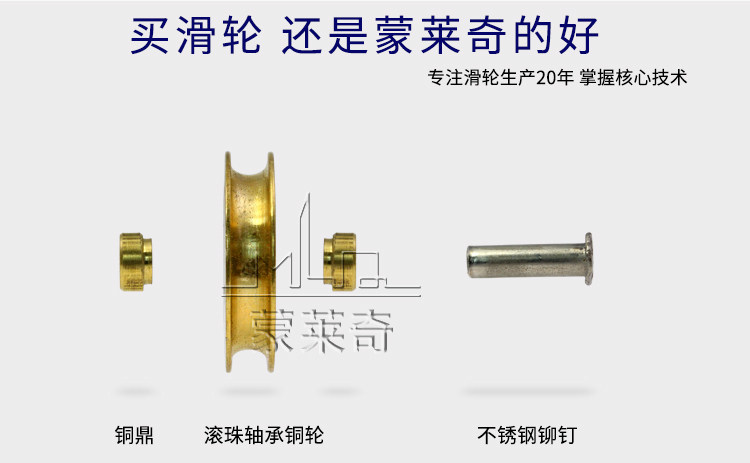 买滑轮 还是蒙莱奇的好

专注滑轮生产20年 掌握核心技术

蒙莱奇

铜鼎

滚珠轴承铜轮

不锈钢铆钉