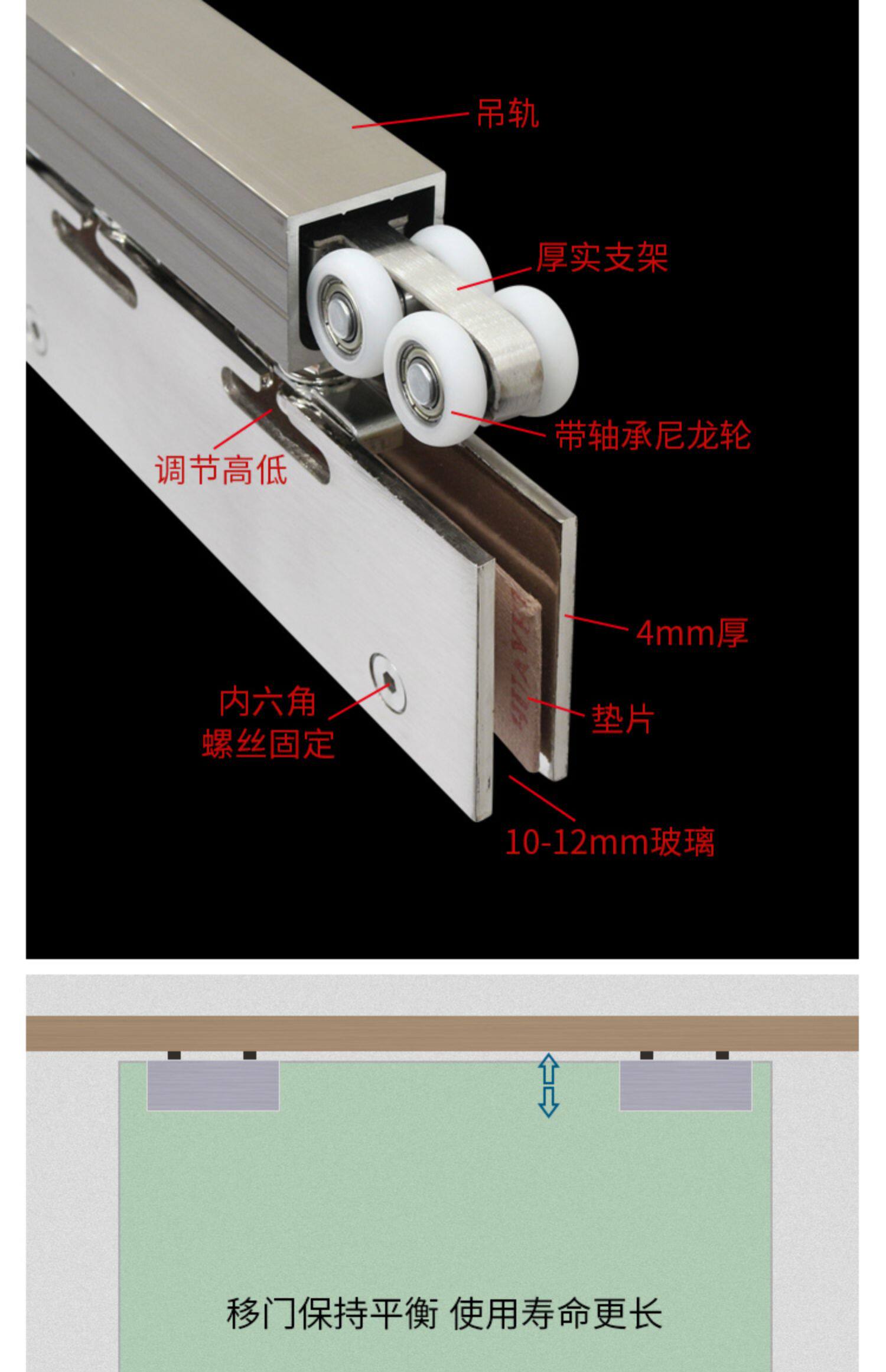 吊轨

厚实支架

带轴承尼龙轮

调节高低

4mm厚

内六角
螺丝固定

垫片

10-12mm玻璃

移门保持平衡 使用寿命更长