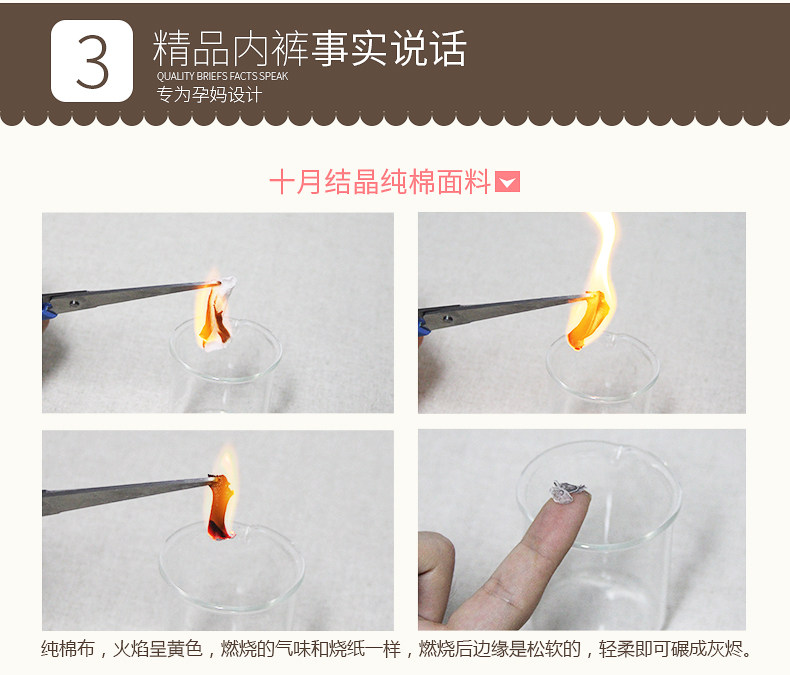 3
精品内裤事实说话
QUALITY BRIEFS FACTS SPEAK
专为孕妈设计

十月结晶纯棉面料

纯棉布，火焰呈黄色，燃烧的气味和烧纸一样，燃烧后边缘是松软的，轻柔即可碾成灰烬。