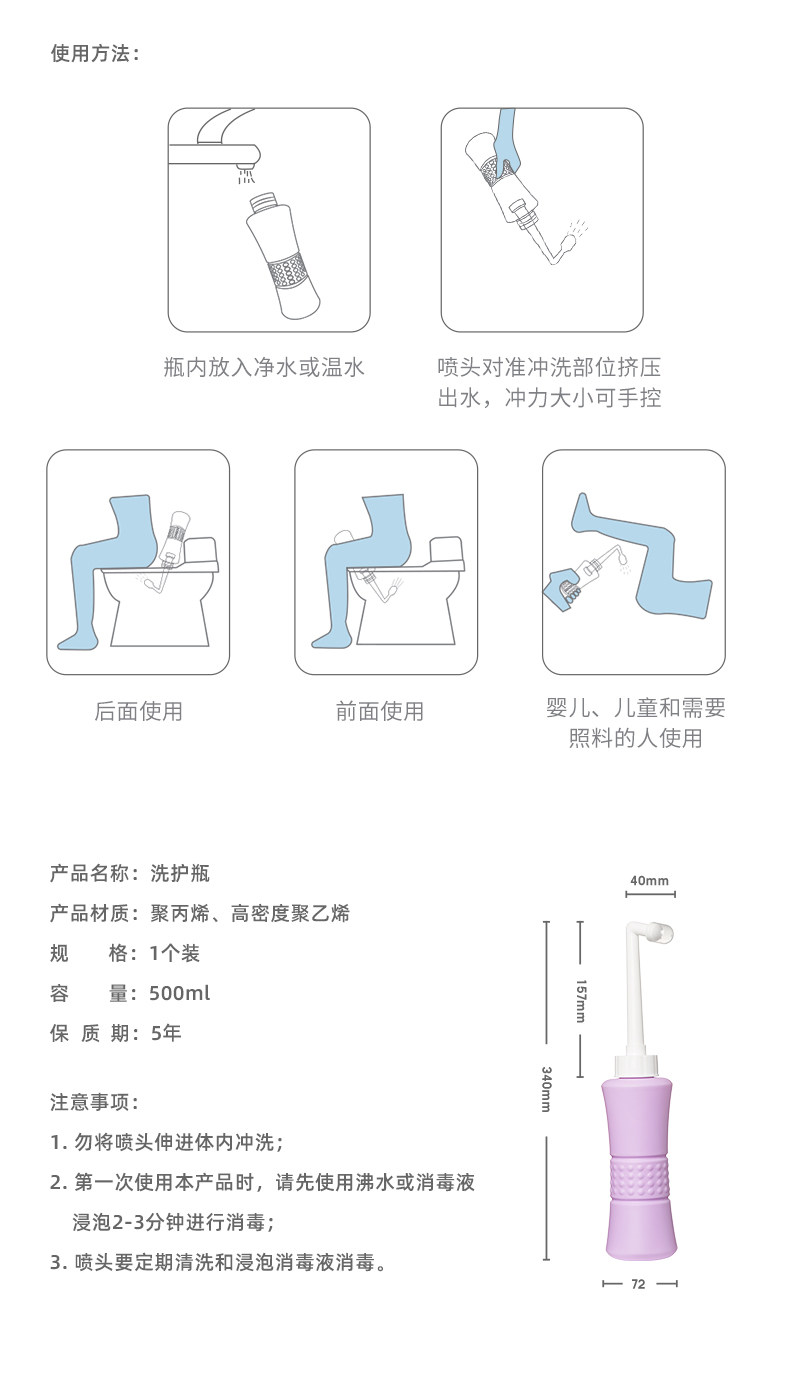 使用方法：

瓶内放入净水或温水

喷头对准冲洗部位挤压出水，冲力大小可手控

后面使用

前面使用

婴儿、儿童和需要照料的人使用

产品名称：洗护瓶
产品材质：聚丙烯、高密度聚乙烯
规　　格：1个装
容　　量：500ml
保 质 期：5年

注意事项：
1. 勿将喷头伸进体内冲洗；
2. 第一次使用本产品时，请先使用沸水或消毒液浸泡2-3分钟进行消毒；
3. 喷头要定期清洗和浸泡消毒液消毒。

40mm
157mm
340mm
72