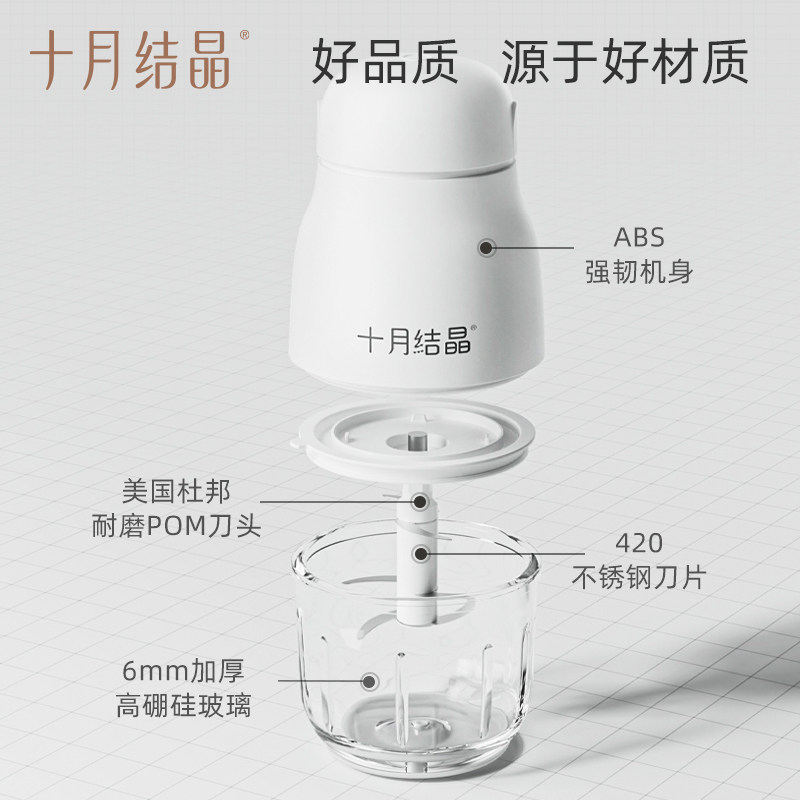 十月结晶®

好品质 源于好材质

ABS
强韧机身

十月结晶®

美国杜邦
耐磨POM刀头

420
不锈钢刀片

6mm加厚
高硼硅玻璃